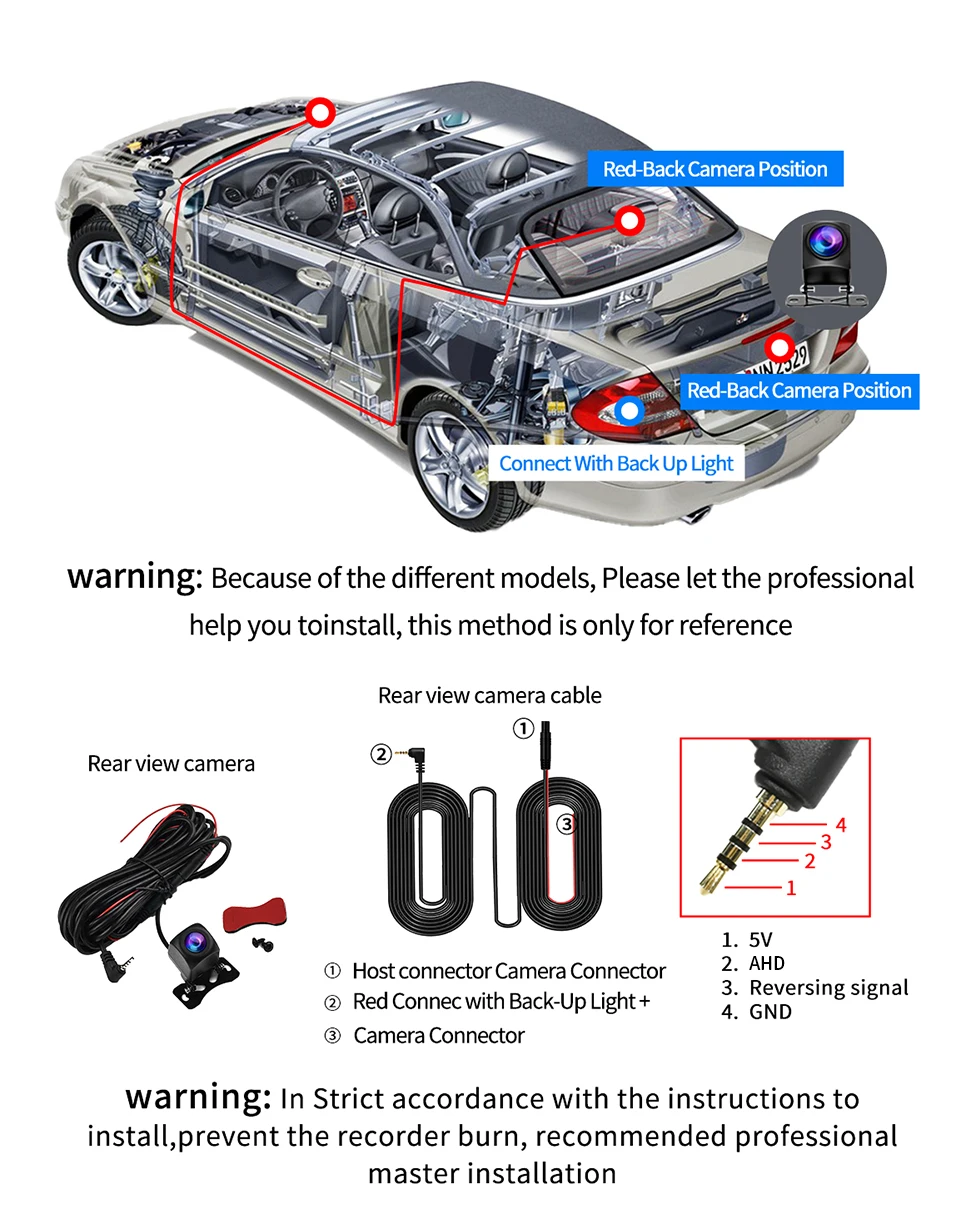 Red-Back Camera Position

Red-Back Camera Position

Connect With Back Up Light

warning: Because of the different models, Please let the professional help you toinstall, this method is only for reference

Rear view camera

Rear view camera cable

①

②

③

① Host connector Camera Connector
② Red Connec with Back-Up Light +
③ Camera Connector

4
3
2
1

1. 5V
2. AHD
3. Reversing signal
4. GND

warning: In Strict accordance with the instructions to install,prevent the recorder burn, recommended professional master installation