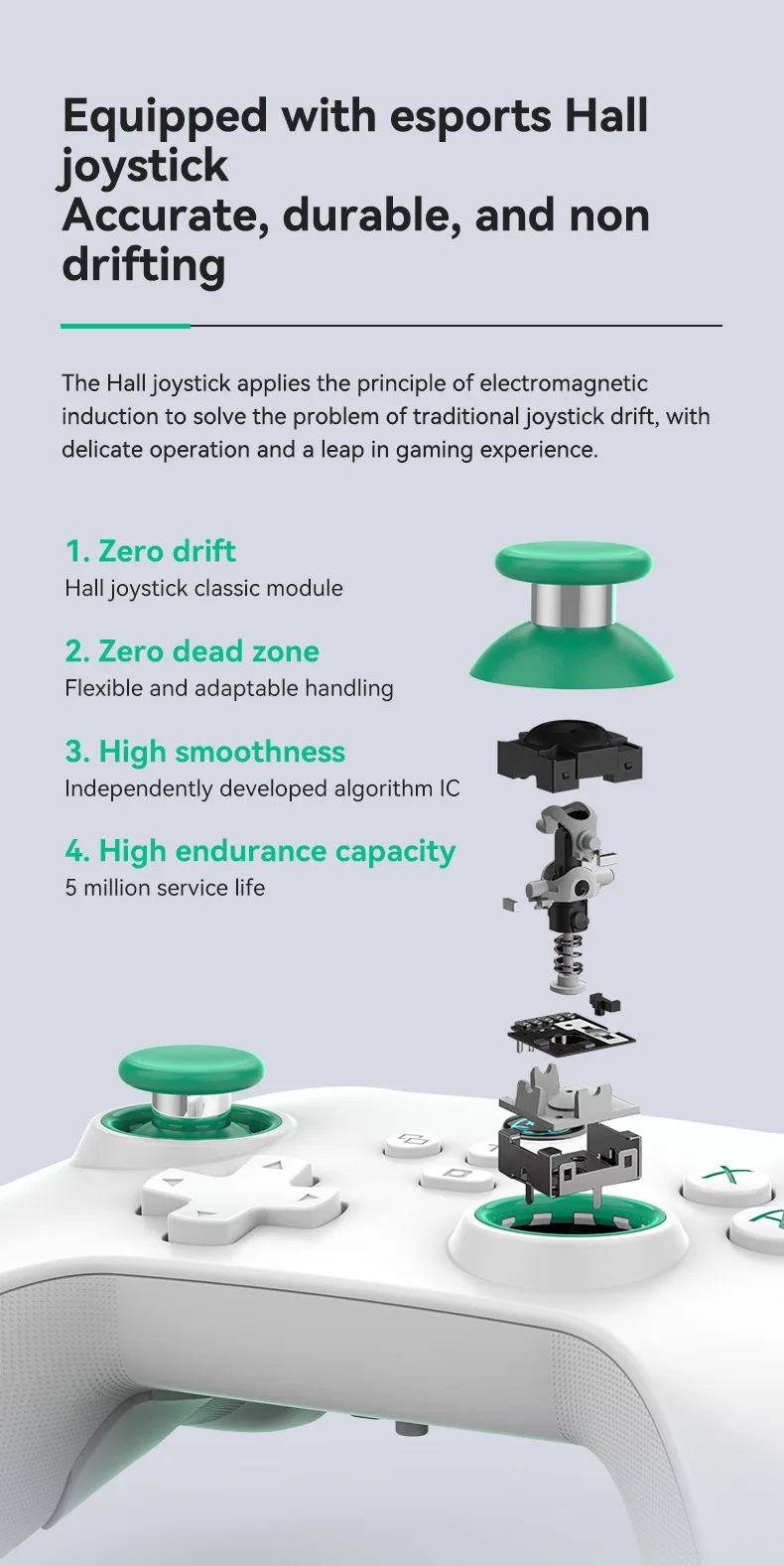 Equipped with esports Hall joystick
Accurate, durable, and non drifting

The Hall joystick applies the principle of electromagnetic induction to solve the problem of traditional joystick drift, with delicate operation and a leap in gaming experience.

1. Zero drift
Hall joystick classic module

2. Zero dead zone
Flexible and adaptable handling

3. High smoothness
Independently developed algorithm IC

4. High endurance capacity
5 million service life

X
A