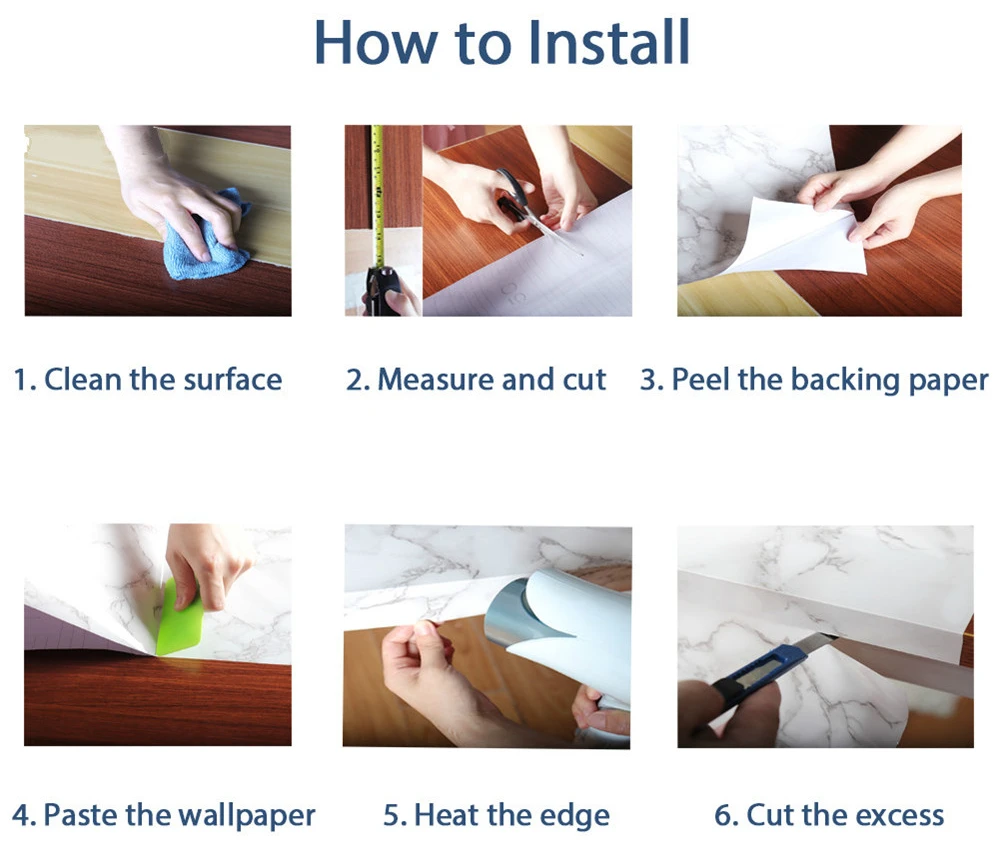 How to Install

1. Clean the surface

2. Measure and cut

3. Peel the backing paper

4. Paste the wallpaper

5. Heat the edge

6. Cut the excess