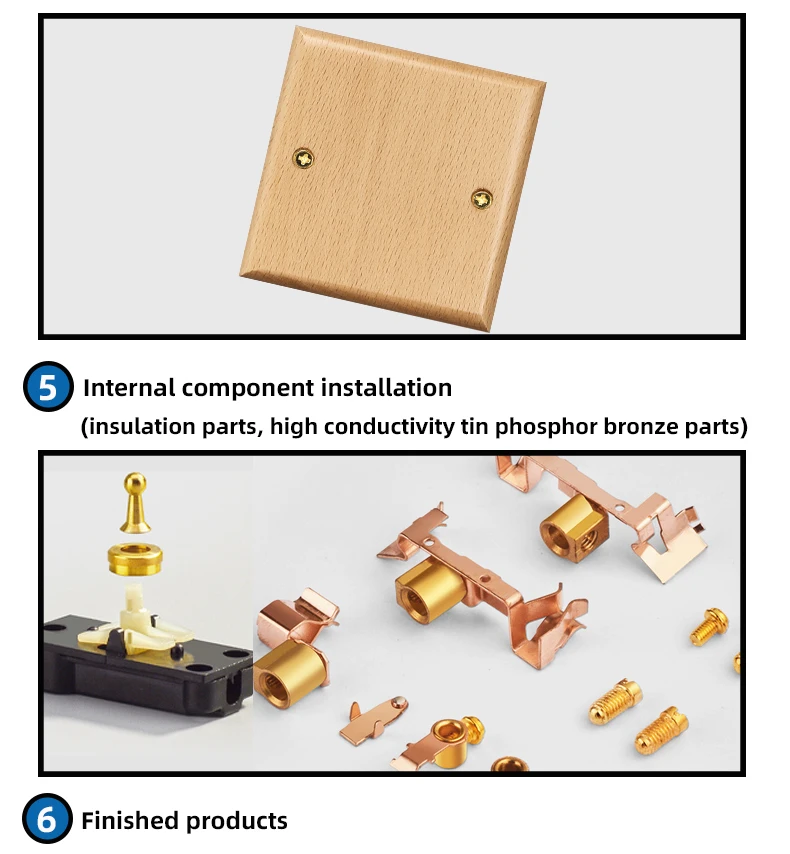 5 Internal component installation
(insulation parts, high conductivity tin phosphor bronze parts)

6 Finished products