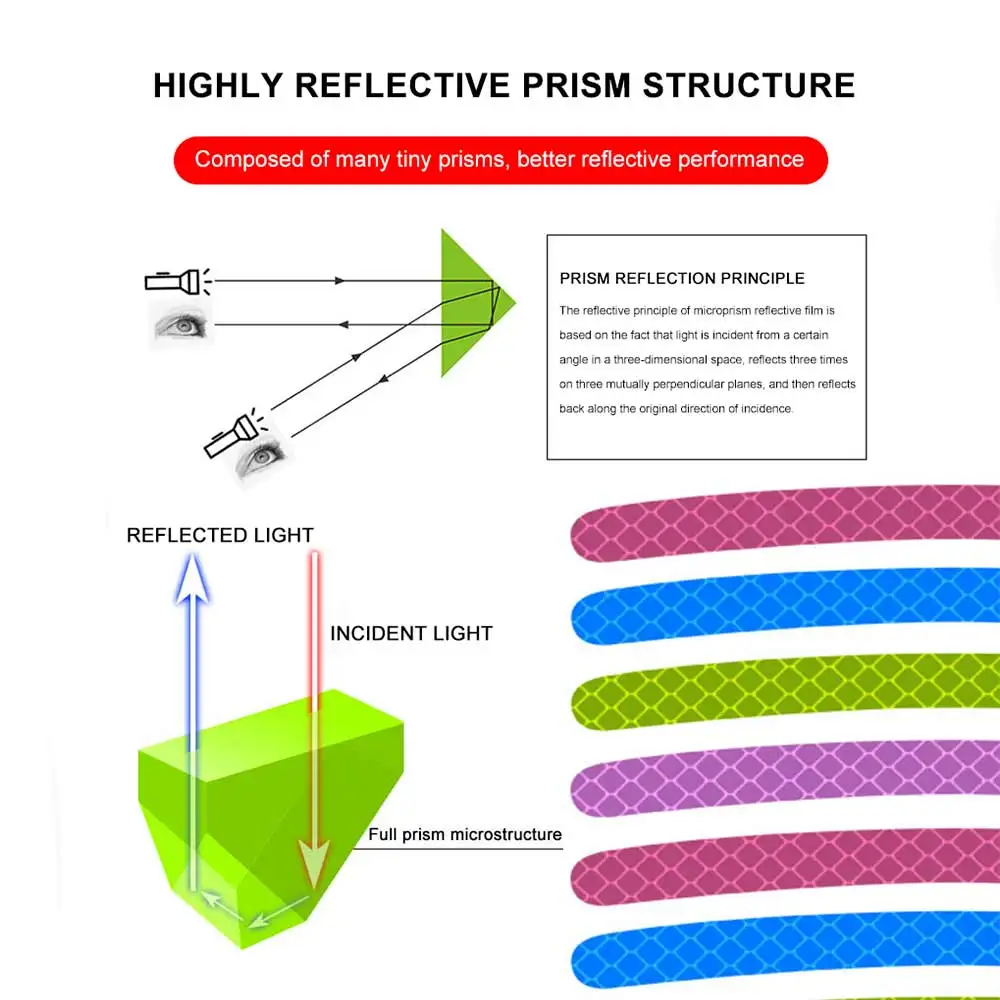 HIGHLY REFLECTIVE PRISM STRUCTURE

Composed of many tiny prisms, better reflective performance

PRISM REFLECTION PRINCIPLE

The reflective principle of microprism reflective film is based on the fact that light is incident from a certain angle in a three-dimensional space, reflects three times on three mutually perpendicular planes, and then reflects back along the original direction of incidence.

REFLECTED LIGHT

INCIDENT LIGHT

Full prism microstructure