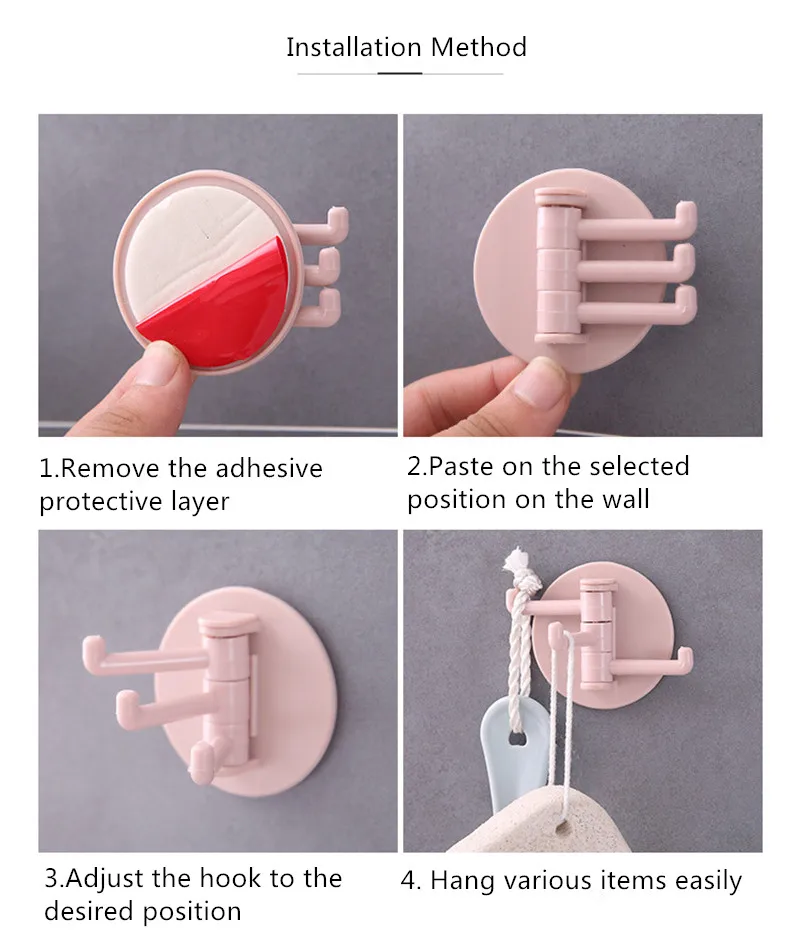 Installation Method

1.Remove the adhesive protective layer

2.Paste on the selected position on the wall

3.Adjust the hook to the desired position

4. Hang various items easily