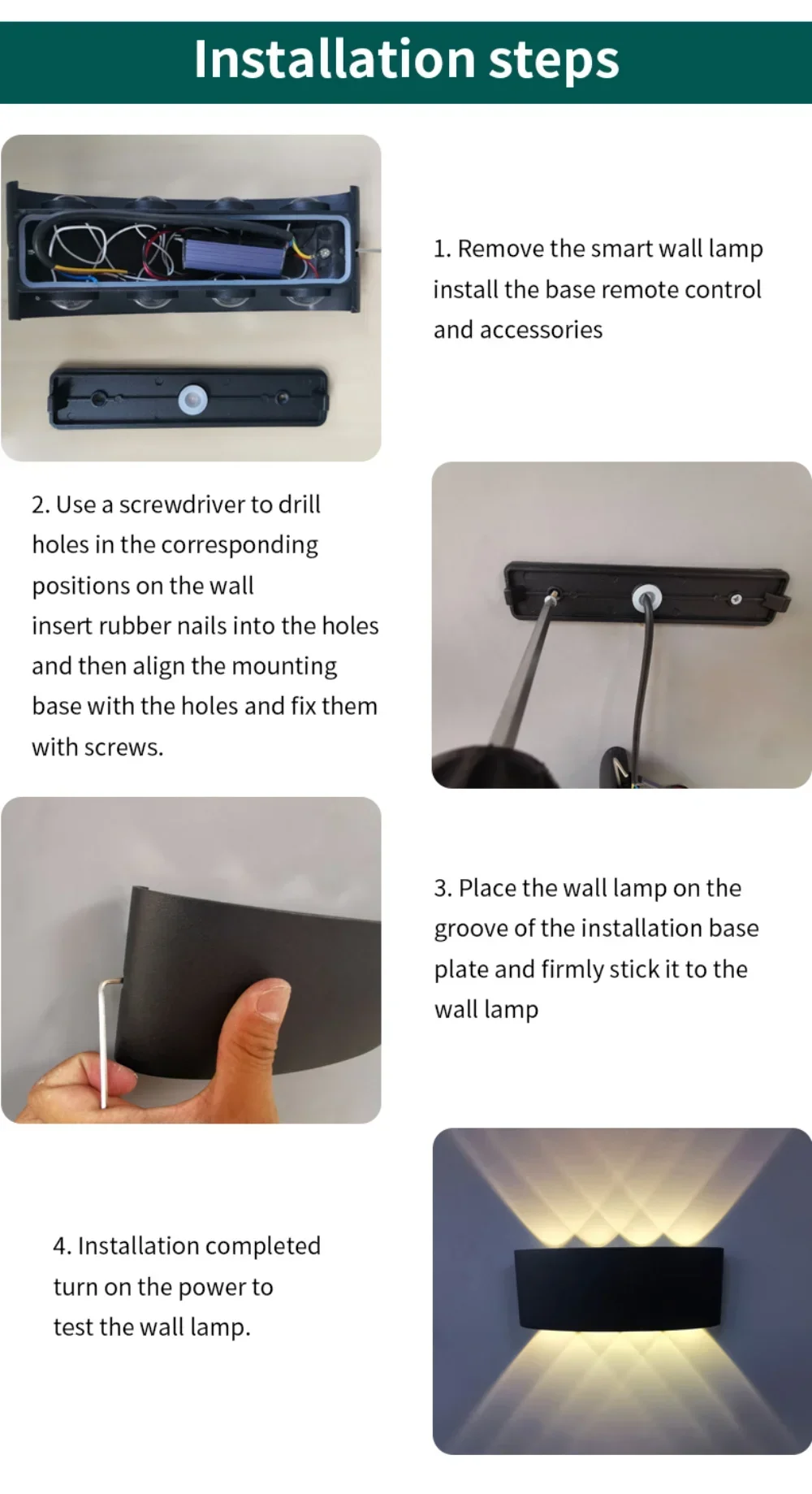 Installation steps

1. Remove the smart wall lamp install the base remote control and accessories

2. Use a screwdriver to drill holes in the corresponding positions on the wall
insert rubber nails into the holes and then align the mounting base with the holes and fix them with screws.

3. Place the wall lamp on the groove of the installation base plate and firmly stick it to the wall lamp

4. Installation completed turn on the power to test the wall lamp.