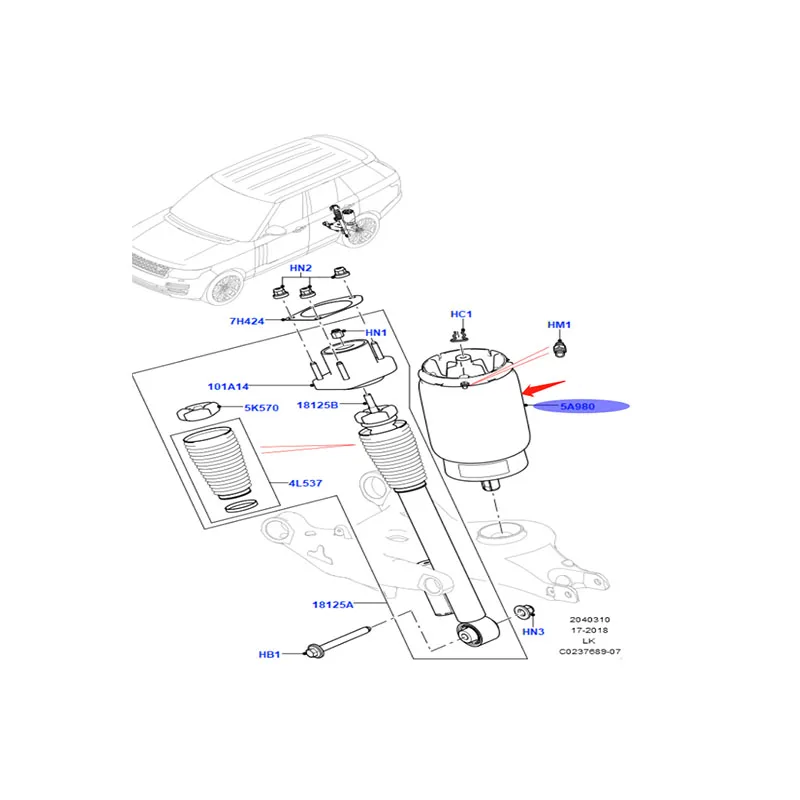 HN2
7H424
HN1
HC1
HM1
101A14
5K570
18125B
5A980
4L537
18125A
HN3
HB1
2040310
17-2018
LK
C0237689-07