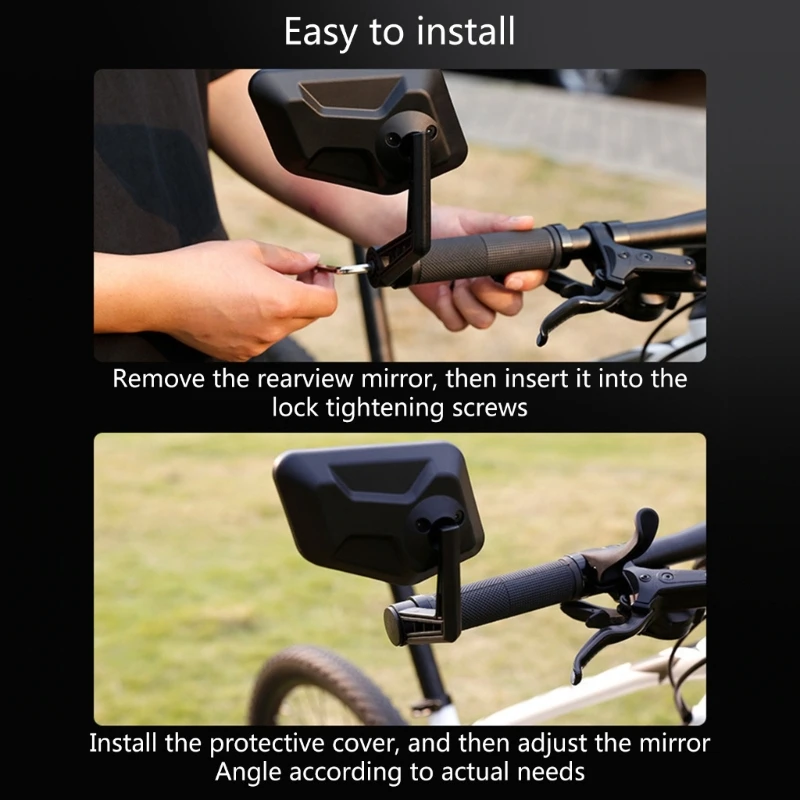 Easy to install

Remove the rearview mirror, then insert it into the lock tightening screws

Install the protective cover, and then adjust the mirror Angle according to actual needs