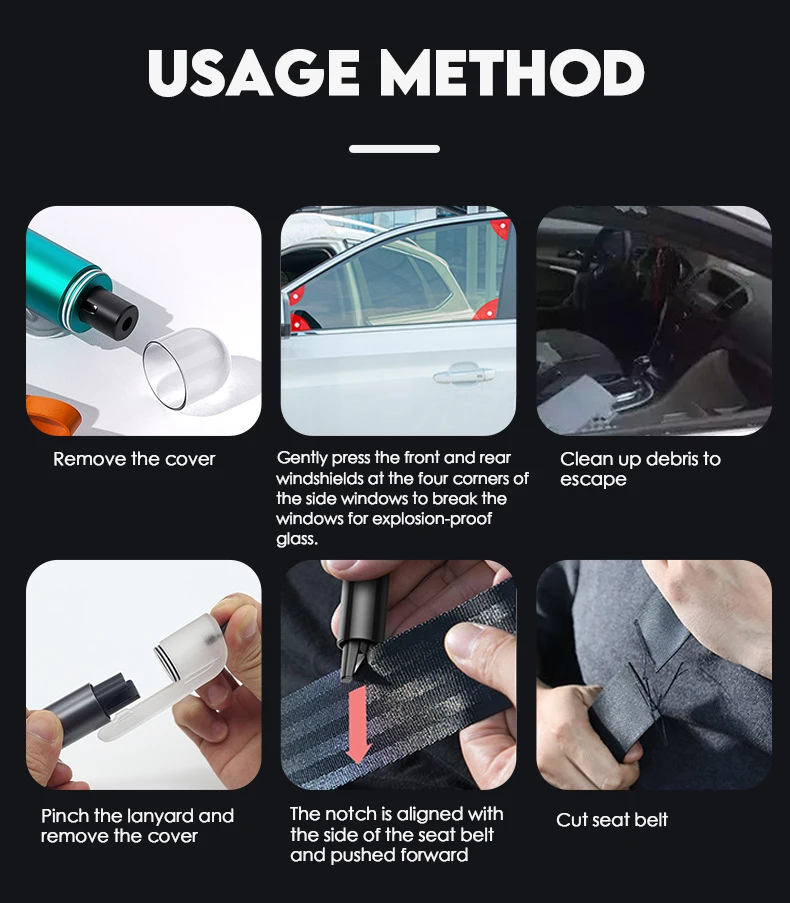 USAGE METHOD

Remove the cover

Gently press the front and rear windshields at the four corners of the side windows to break the windows for explosion-proof glass.

Clean up debris to escape

Pinch the lanyard and remove the cover

The notch is aligned with the side of the seat belt and pushed forward

Cut seat belt