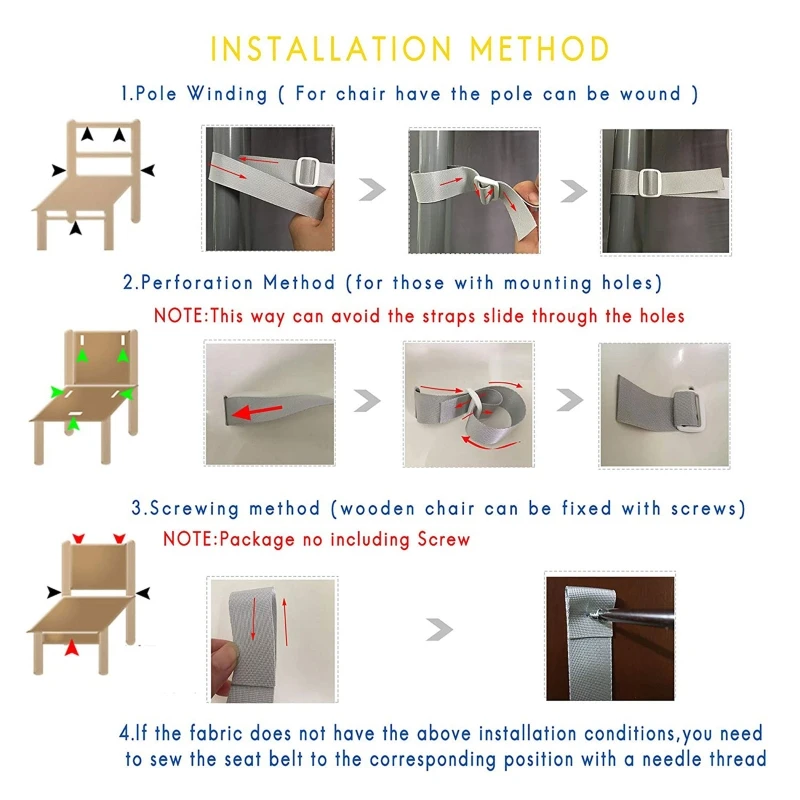 INSTALLATION METHOD

1.Pole Winding ( For chair have the pole can be wound )

2.Perforation Method (for those with mounting holes)

NOTE:This way can avoid the straps slide through the holes

3.Screwing method (wooden chair can be fixed with screws)

NOTE:Package no including Screw

4.If the fabric does not have the above installation conditions,you need to sew the seat belt to the corresponding position with a needle thread