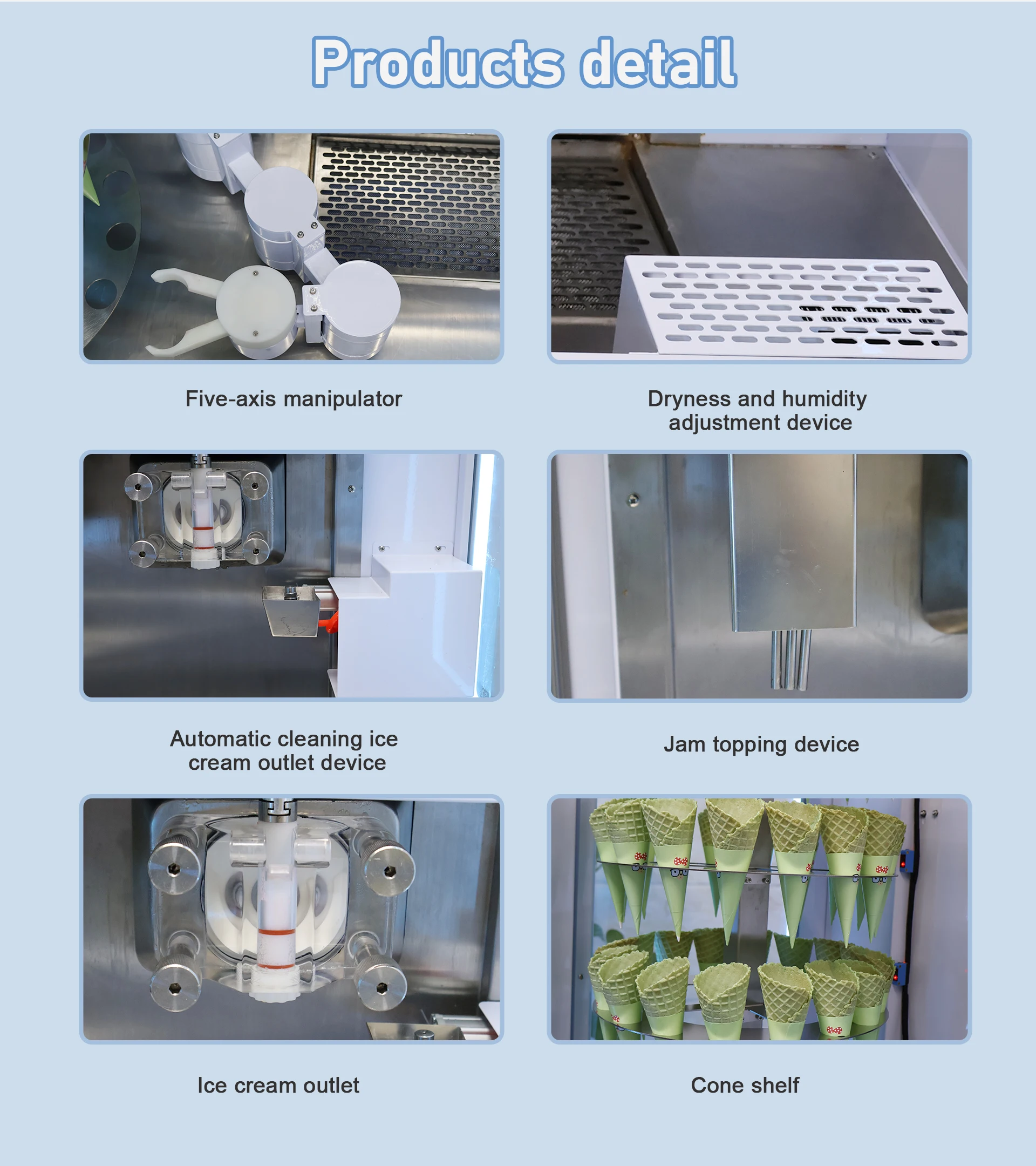 Products detail

Five-axis manipulator

Dryness and humidity adjustment device

Automatic cleaning ice cream outlet device

Jam topping device

Ice cream outlet

Cone shelf