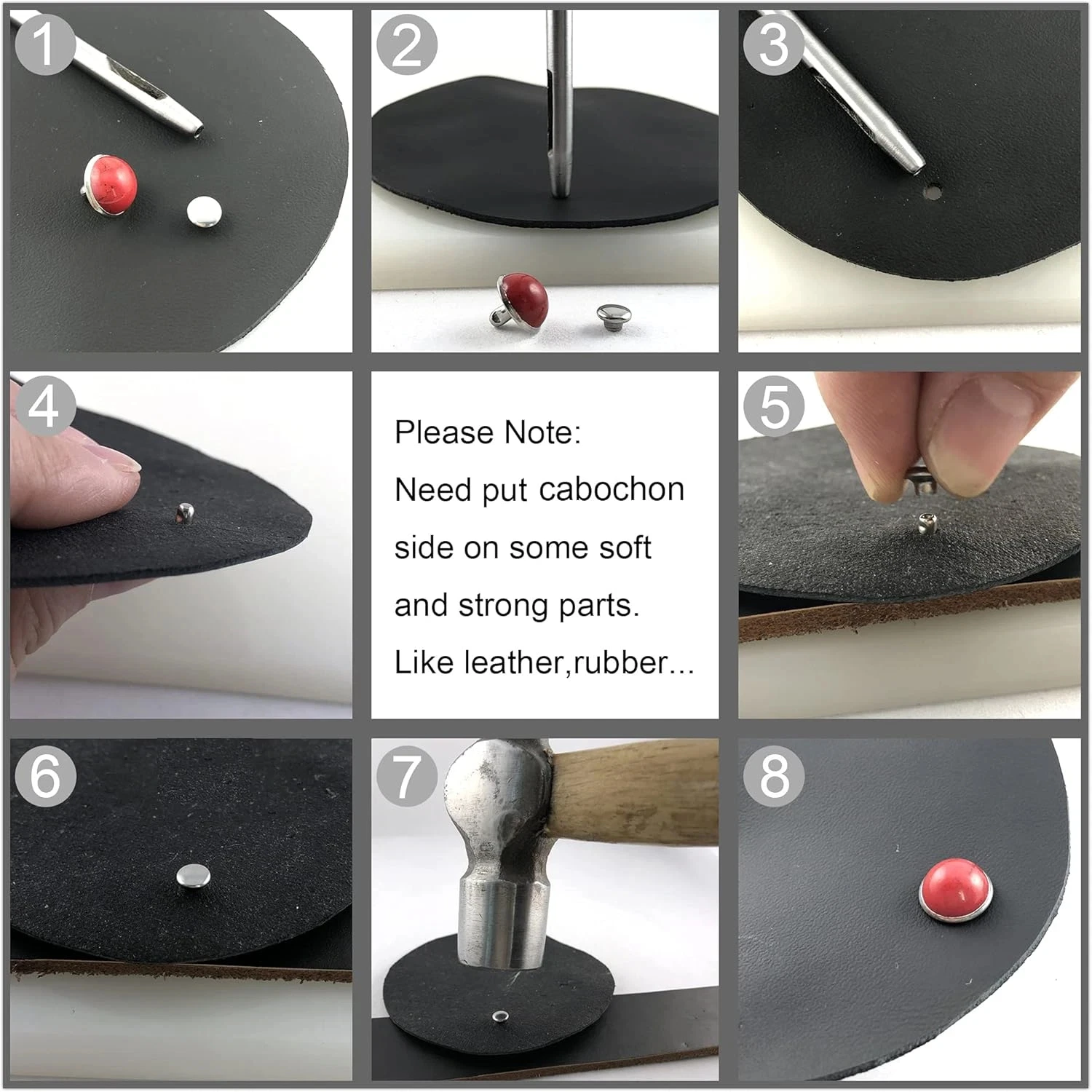 1

2

3

4

Please Note:
Need put cabochon side on some soft and strong parts.
Like leather,rubber...

5

6

7

8