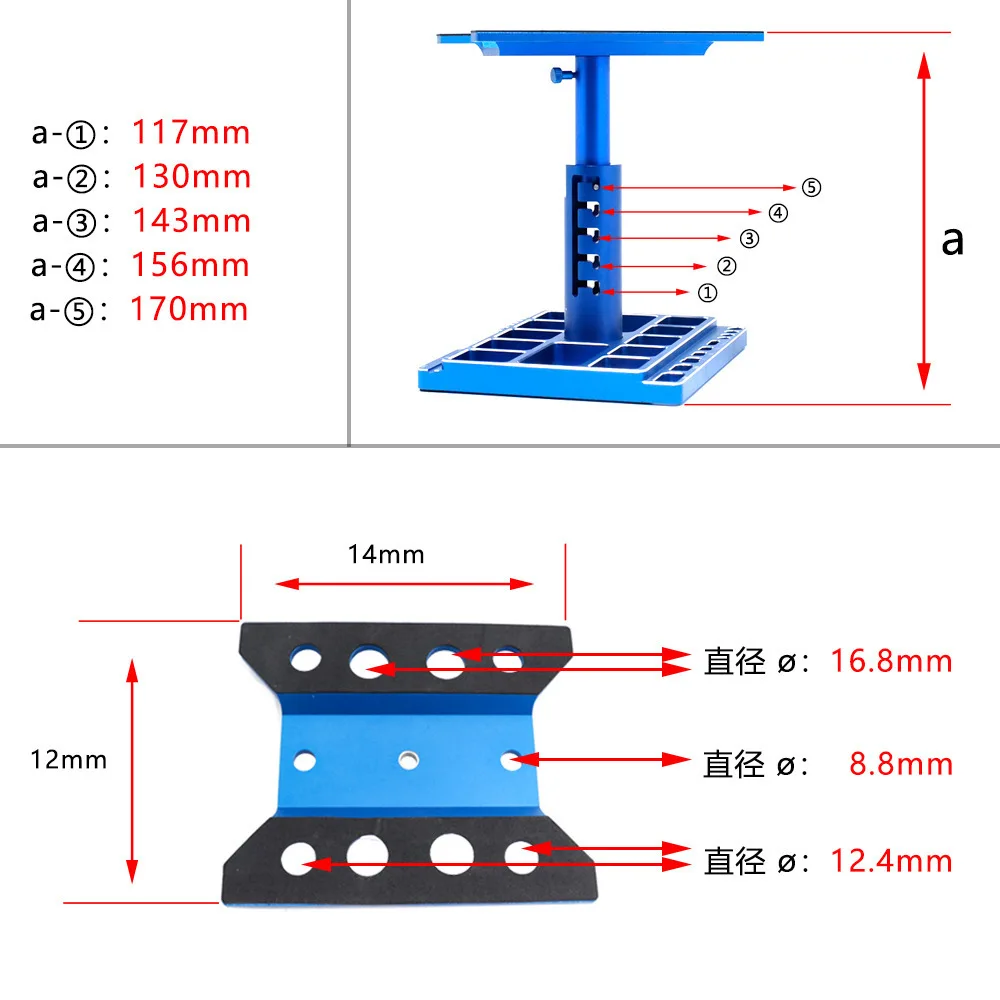 a-①: 117mm
a-②: 130mm
a-③: 143mm
a-④: 156mm
a-⑤: 170mm

⑤
④
③
②
①

a

14mm

12mm

直径 ø: 16.8mm

直径 ø: 8.8mm

直径 ø: 12.4mm