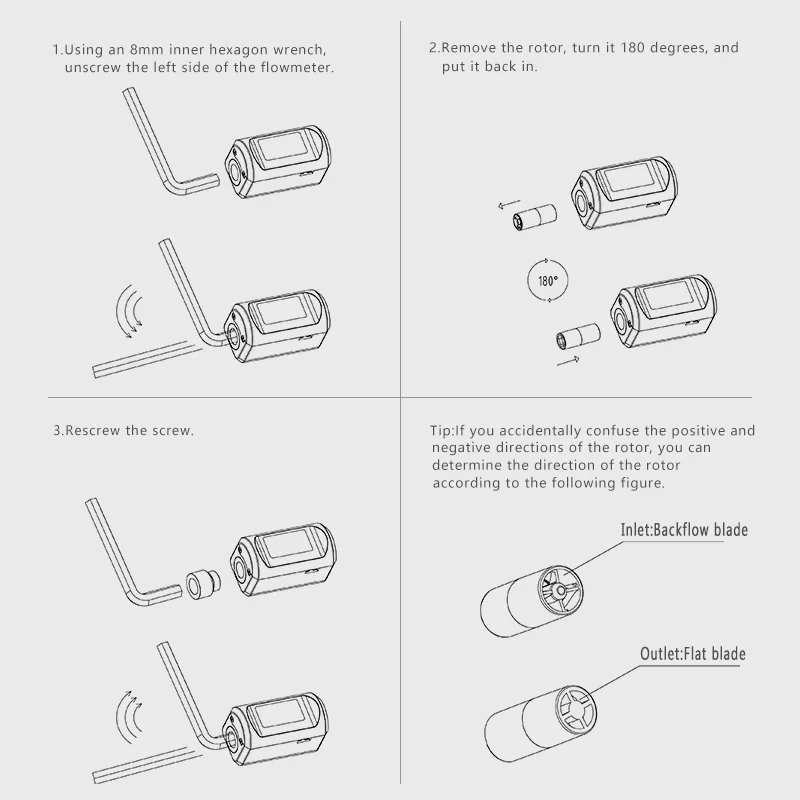 1.Using an 8mm inner hexagon wrench, unscrew the left side of the flowmeter.

2.Remove the rotor, turn it 180 degrees, and put it back in.

180°

3.Rescrew the screw.

Tip:If you accidentally confuse the positive and negative directions of the rotor, you can determine the direction of the rotor according to the following figure.

Inlet:Backflow blade

Outlet:Flat blade