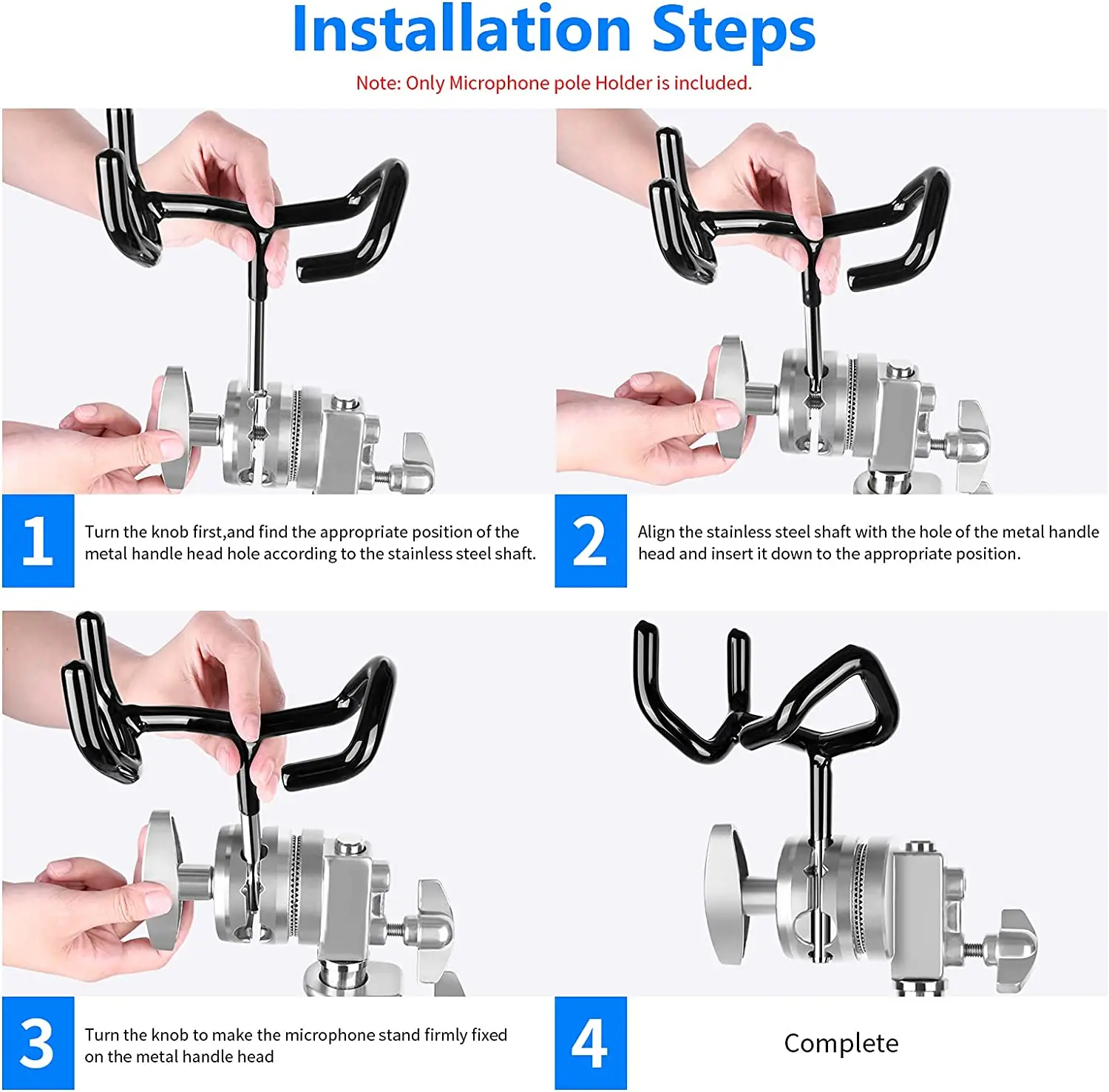 Installation Steps

Note: Only Microphone pole Holder is included.

1

Turn the knob first,and find the appropriate position of the metal handle head hole according to the stainless steel shaft.

2

Align the stainless steel shaft with the hole of the metal handle head and insert it down to the appropriate position.

3

Turn the knob to make the microphone stand firmly fixed on the metal handle head

4

Complete