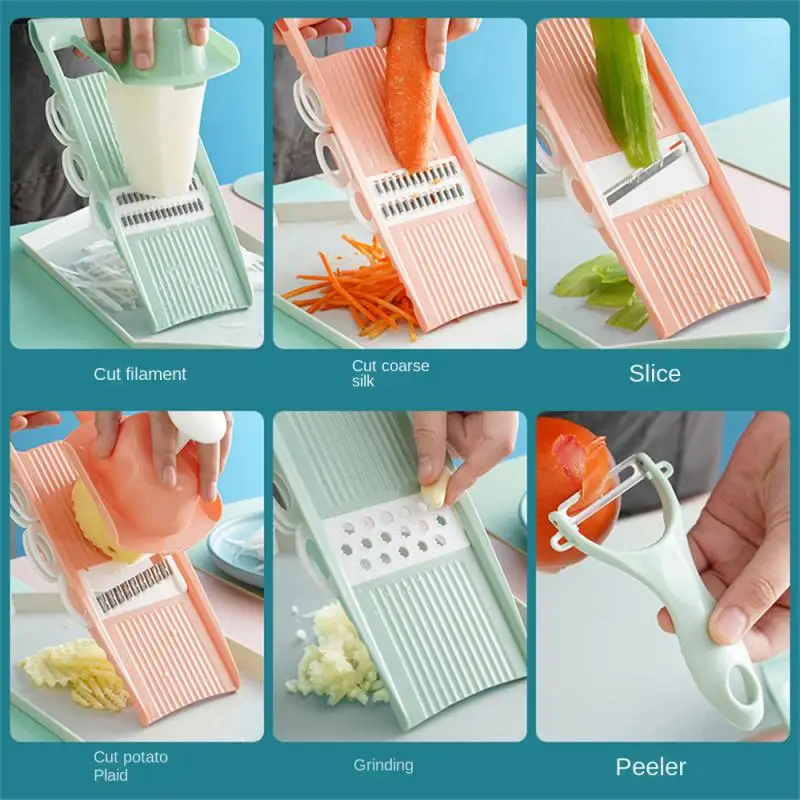 Cut filament

Cut coarse silk

Slice

Cut potato Plaid

Grinding

Peeler