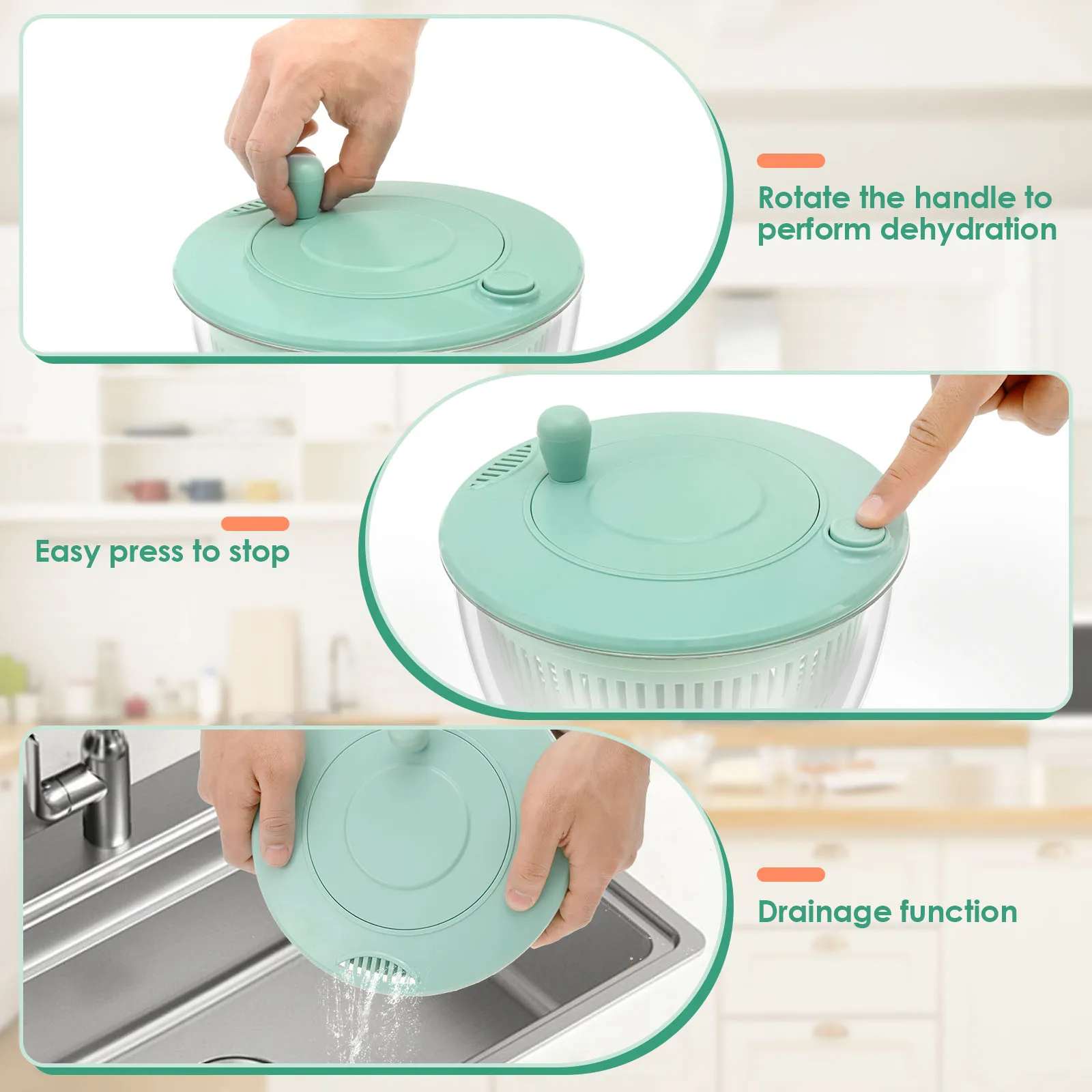 Rotate the handle to perform dehydration

Easy press to stop

Drainage function