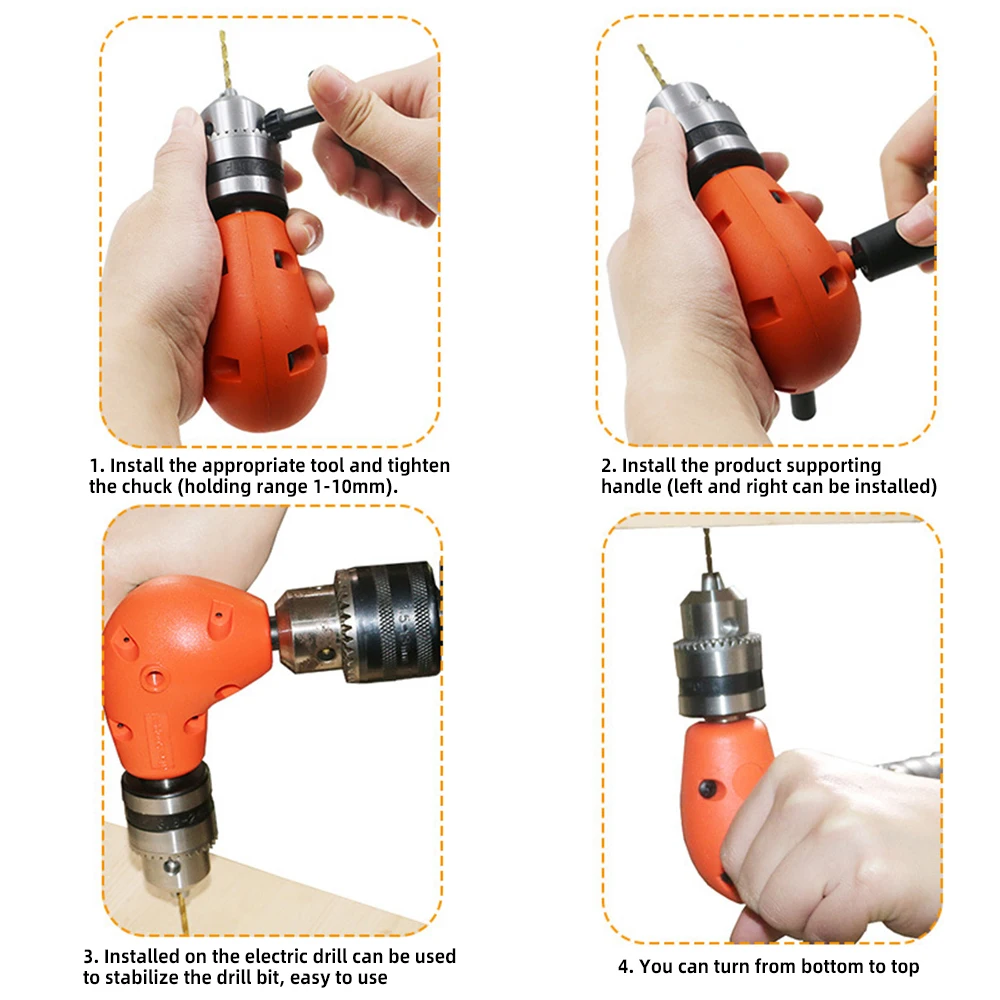 1. Install the appropriate tool and tighten the chuck (holding range 1-10mm).

2. Install the product supporting handle (left and right can be installed)

3. Installed on the electric drill can be used to stabilize the drill bit, easy to use

4. You can turn from bottom to top