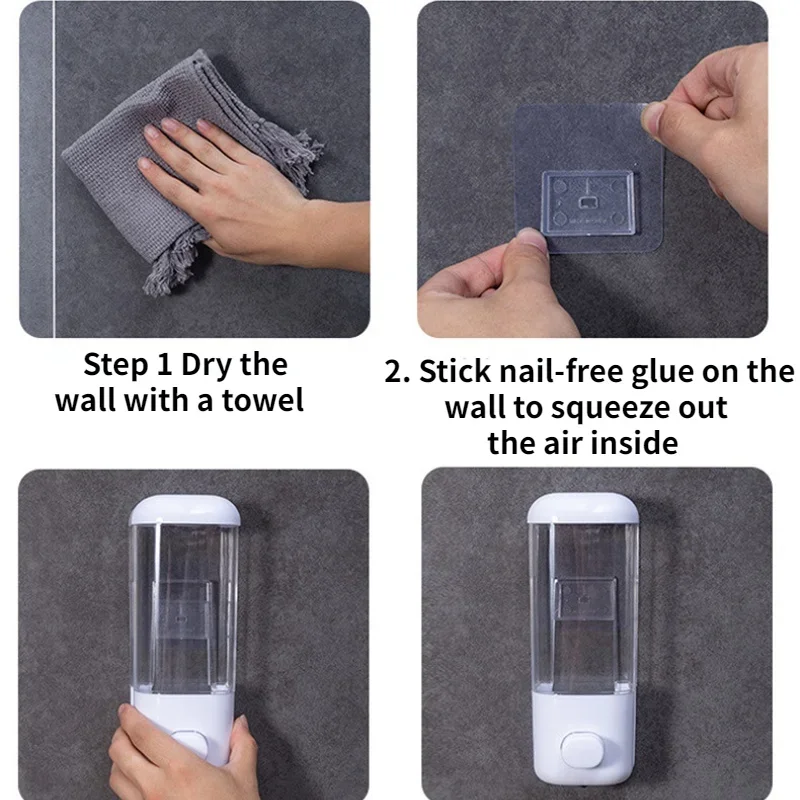 Step 1 Dry the wall with a towel

2. Stick nail-free glue on the wall to squeeze out the air inside