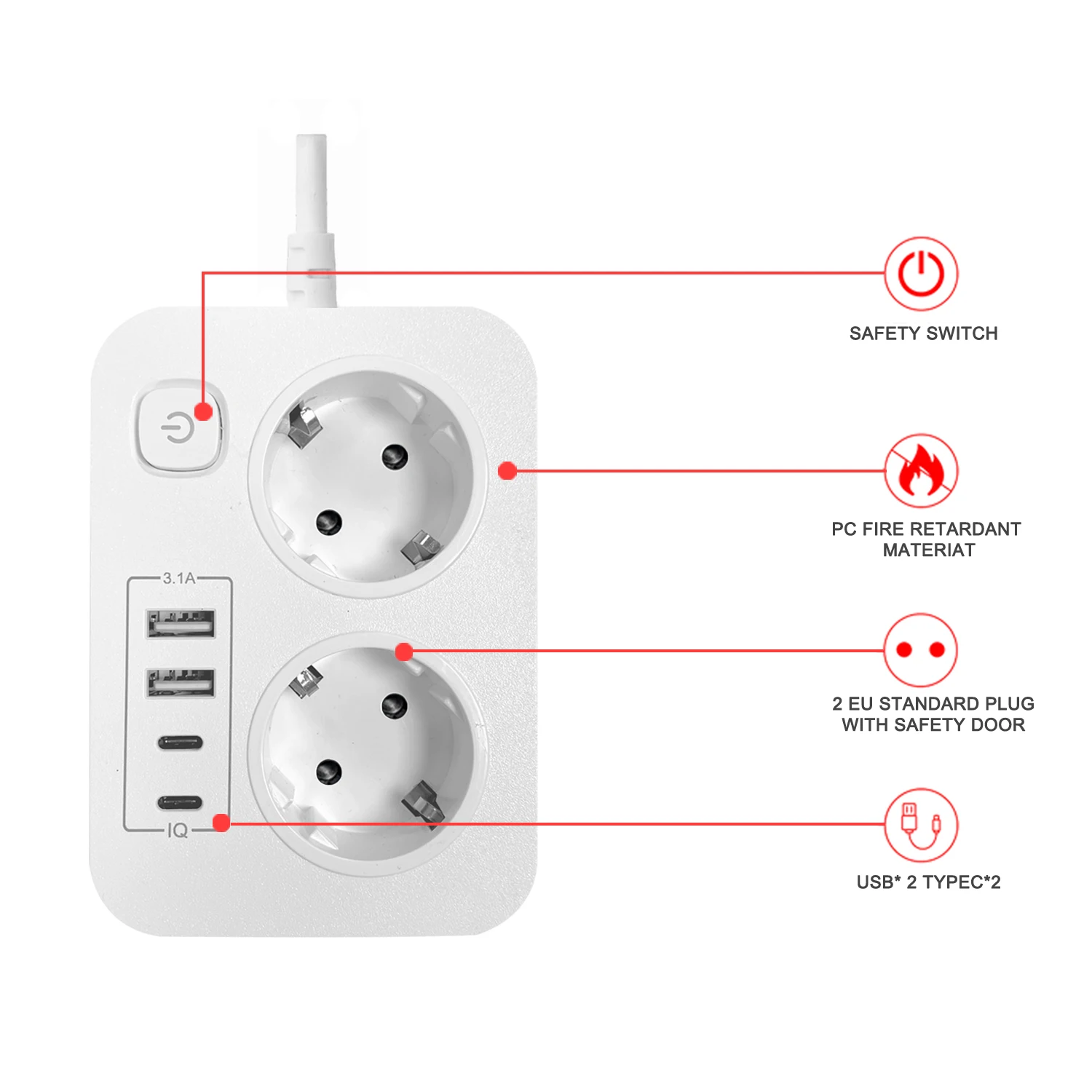 3.1A

IQ

SAFETY SWITCH

PC FIRE RETARDANT MATERIAT

2 EU STANDARD PLUG WITH SAFETY DOOR

USB* 2 TYPEC*2