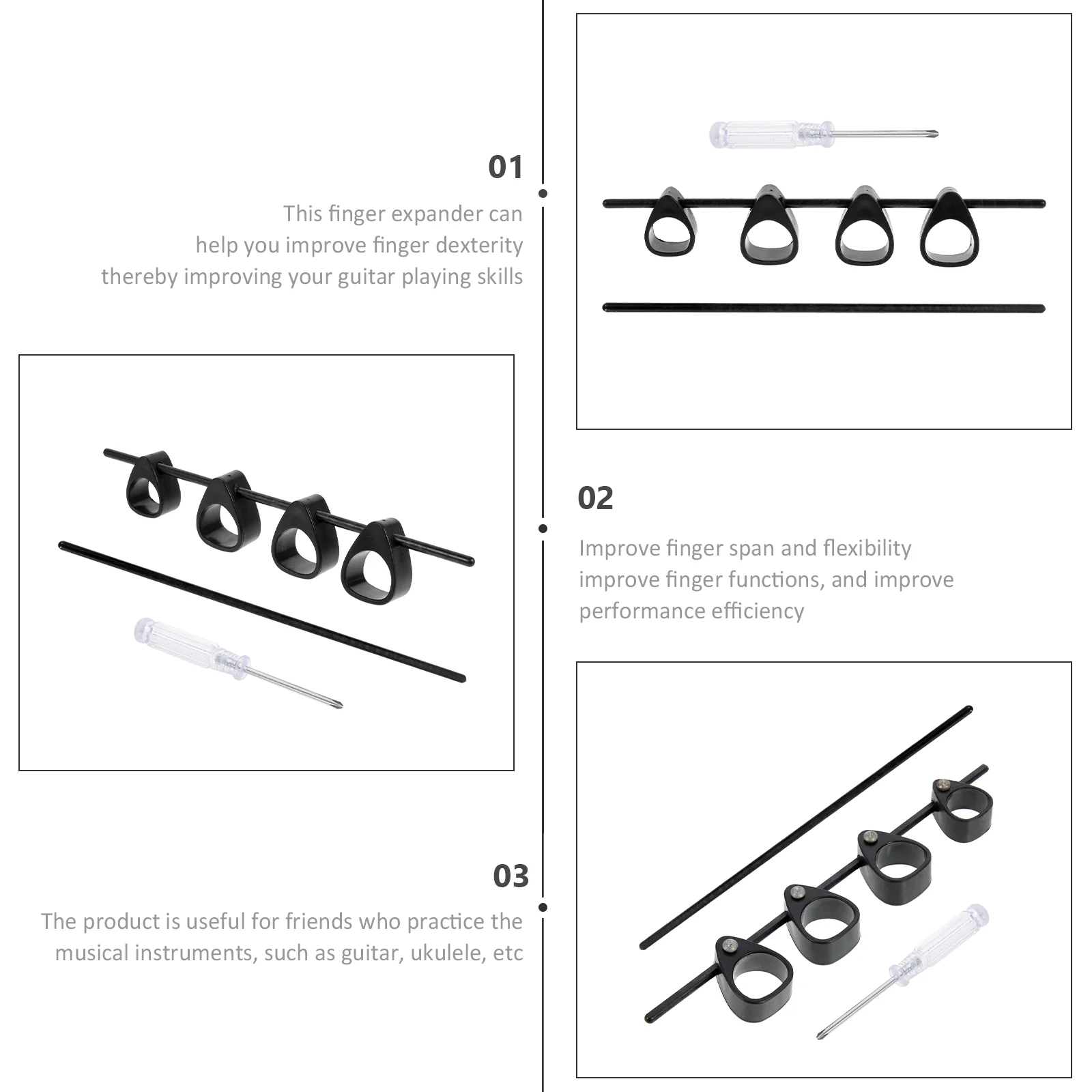 01

This finger expander can help you improve finger dexterity thereby improving your guitar playing skills

02

Improve finger span and flexibility improve finger functions, and improve performance efficiency

03

The product is useful for friends who practice the musical instruments, such as guitar, ukulele, etc