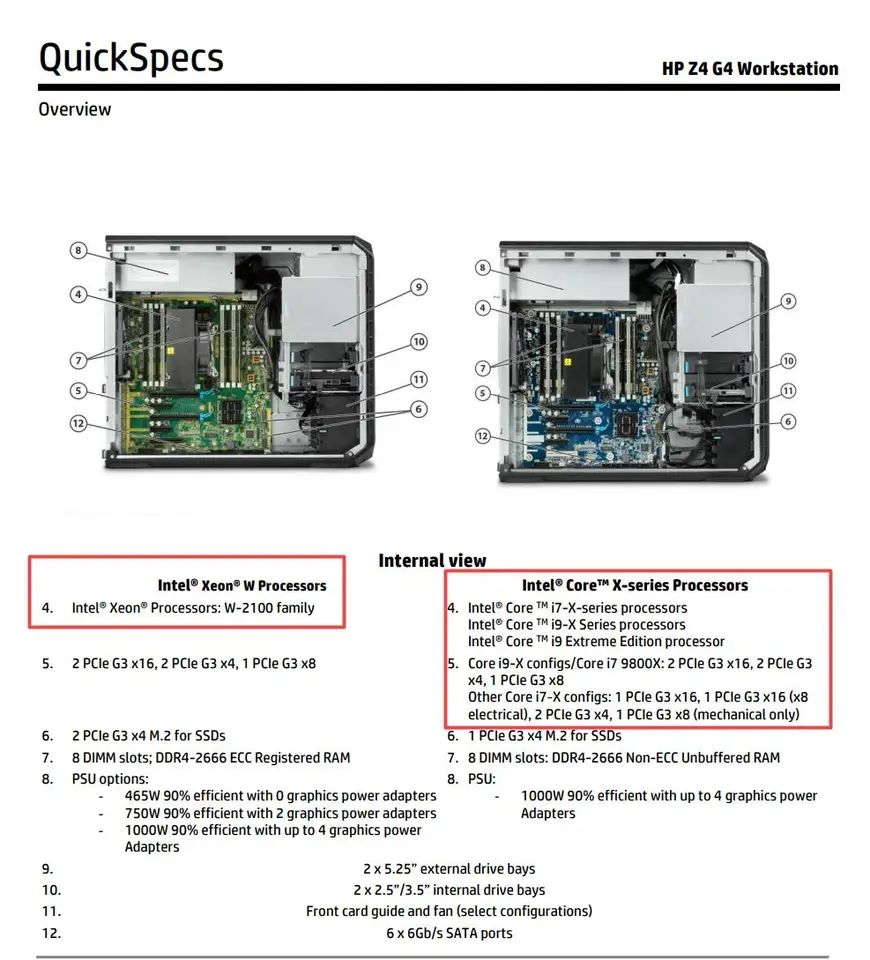 QuickSpecs

HP Z4 G4 Workstation

Overview

8
4
7
5
12
9
10
11
6

8
4
7
5
12
9
10
11
6

Internal view

Intel® Xeon® W Processors

4. Intel® Xeon® Processors: W-2100 family

5. 2 PCIe G3 x16, 2 PCIe G3 x4, 1 PCIe G3 x8

6. 2 PCIe G3 x4 M.2 for SSDs
7. 8 DIMM slots; DDR4-2666 ECC Registered RAM
8. PSU options:
- 465W 90% efficient with 0 graphics power adapters
- 750W 90% efficient with 2 graphics power adapters
- 1000W 90% efficient with up to 4 graphics power Adapters

Intel® Core™ X-series Processors

4. Intel® Core ™ i7-X-series processors
Intel® Core ™ i9-X Series processors
Intel® Core ™ i9 Extreme Edition processor

5. Core i9-X configs/Core i7 9800X: 2 PCIe G3 x16, 2 PCIe G3 x4, 1 PCIe G3 x8
Other Core i7-X configs: 1 PCIe G3 x16, 1 PCIe G3 x16 (x8 electrical), 2 PCIe G3 x4, 1 PCIe G3 x8 (mechanical only)

6. 1 PCIe G3 x4 M.2 for SSDs
7. 8 DIMM slots: DDR4-2666 Non-ECC Unbuffered RAM
8. PSU:
- 1000W 90% efficient with up to 4 graphics power Adapters

9. 2 x 5.25" external drive bays
10. 2 x 2.5"/3.5" internal drive bays
11. Front card guide and fan (select configurations)
12. 6 x 6Gb/s SATA ports