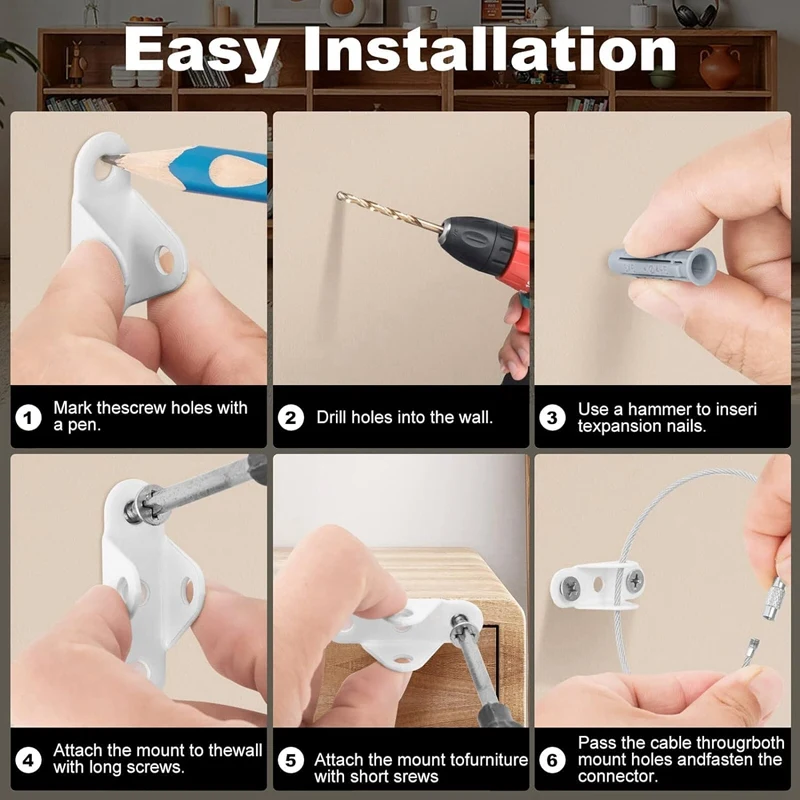 Easy Installation

1 Mark thescrew holes with a pen.

2 Drill holes into the wall.

3 Use a hammer to inseri texpansion nails.

4 Attach the mount to thewall with long screws.

5 Attach the mount tofurniture with short srews

6 Pass the cable througrboth mount holes andfasten the connector.