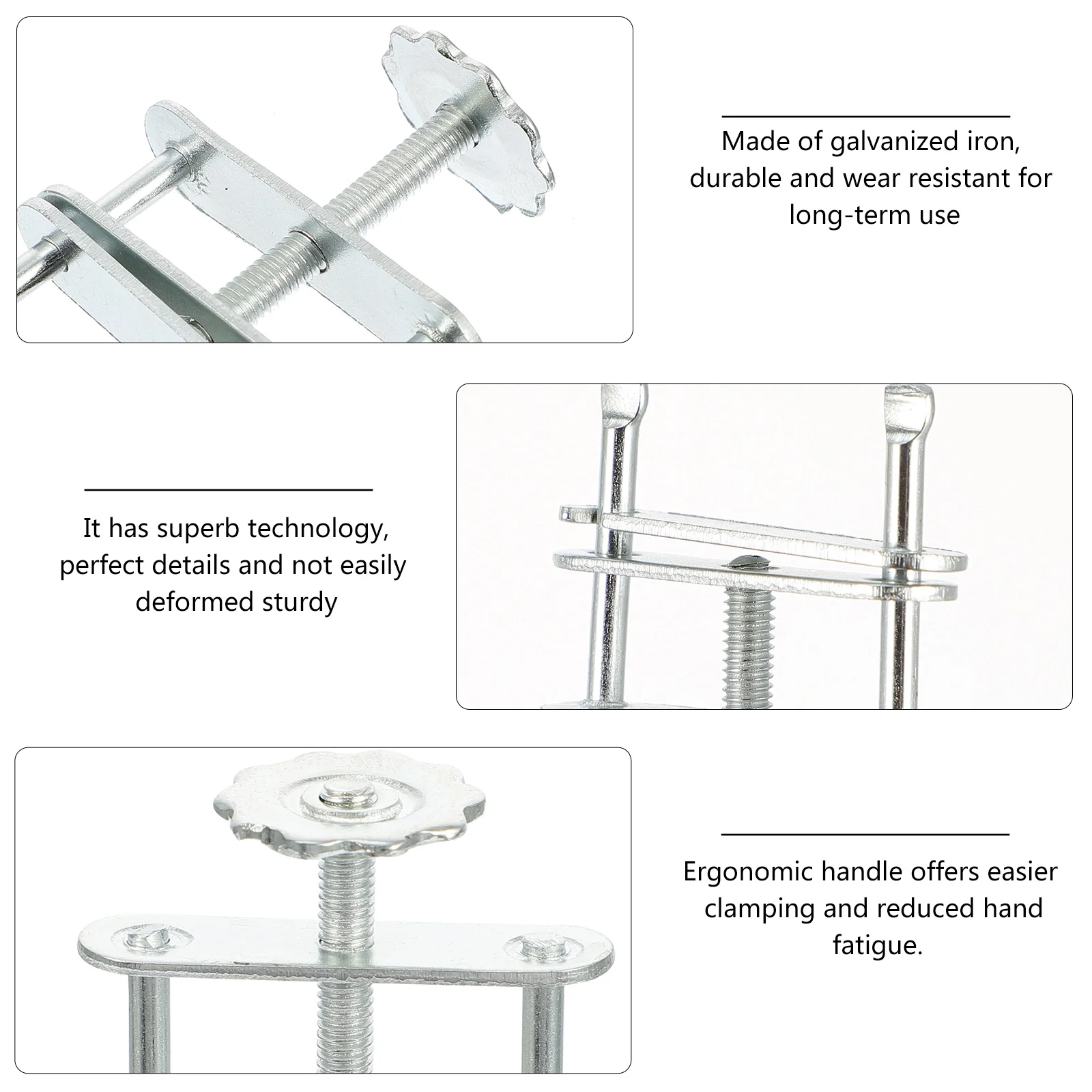 Made of galvanized iron, durable and wear resistant for long-term use

It has superb technology, perfect details and not easily deformed sturdy

Ergonomic handle offers easier clamping and reduced hand fatigue.