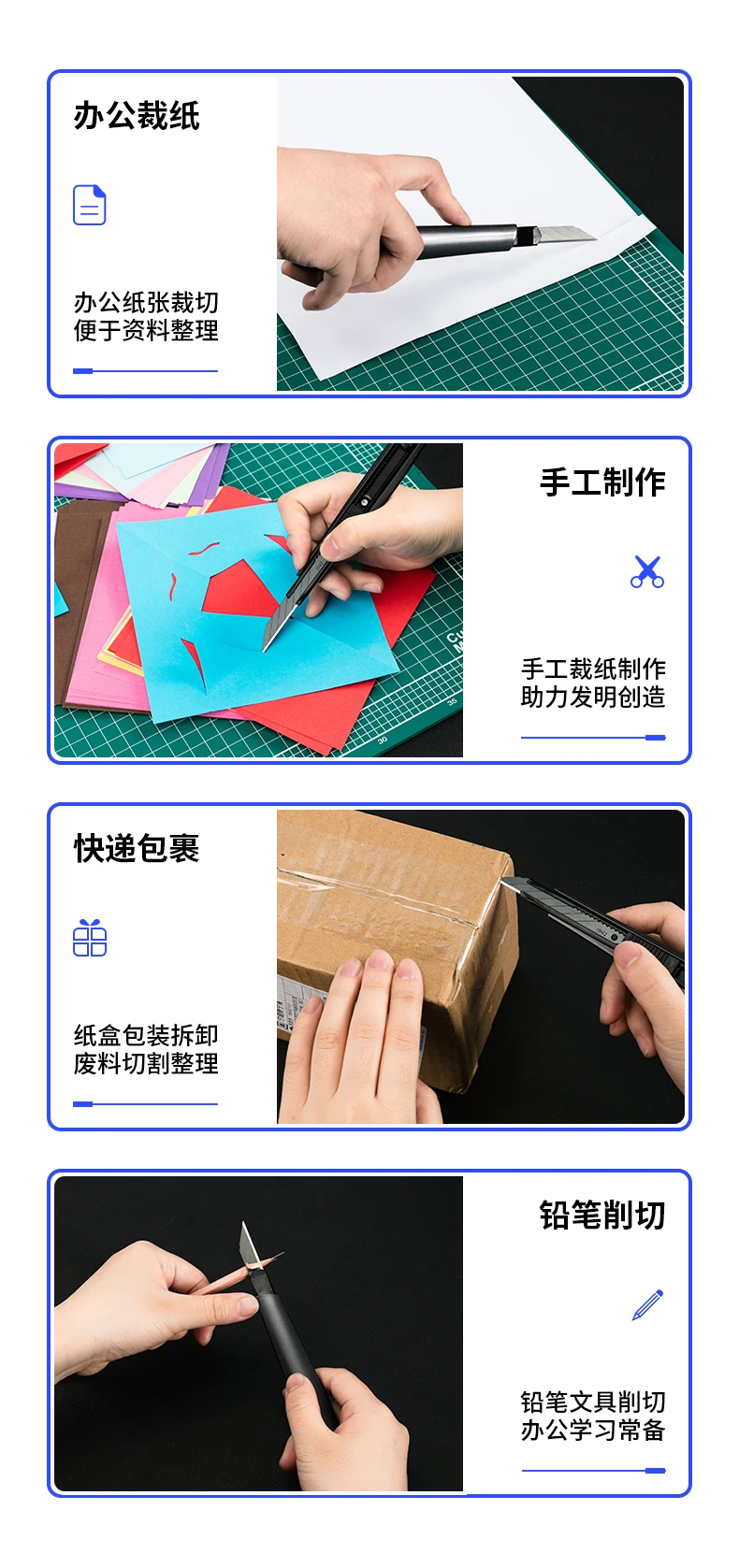 办公裁纸

办公纸张裁切
便于资料整理

手工制作

手工裁纸制作
助力发明创造

快递包裹

纸盒包装拆卸
废料切割整理

铅笔削切

铅笔文具削切
办公学习常备