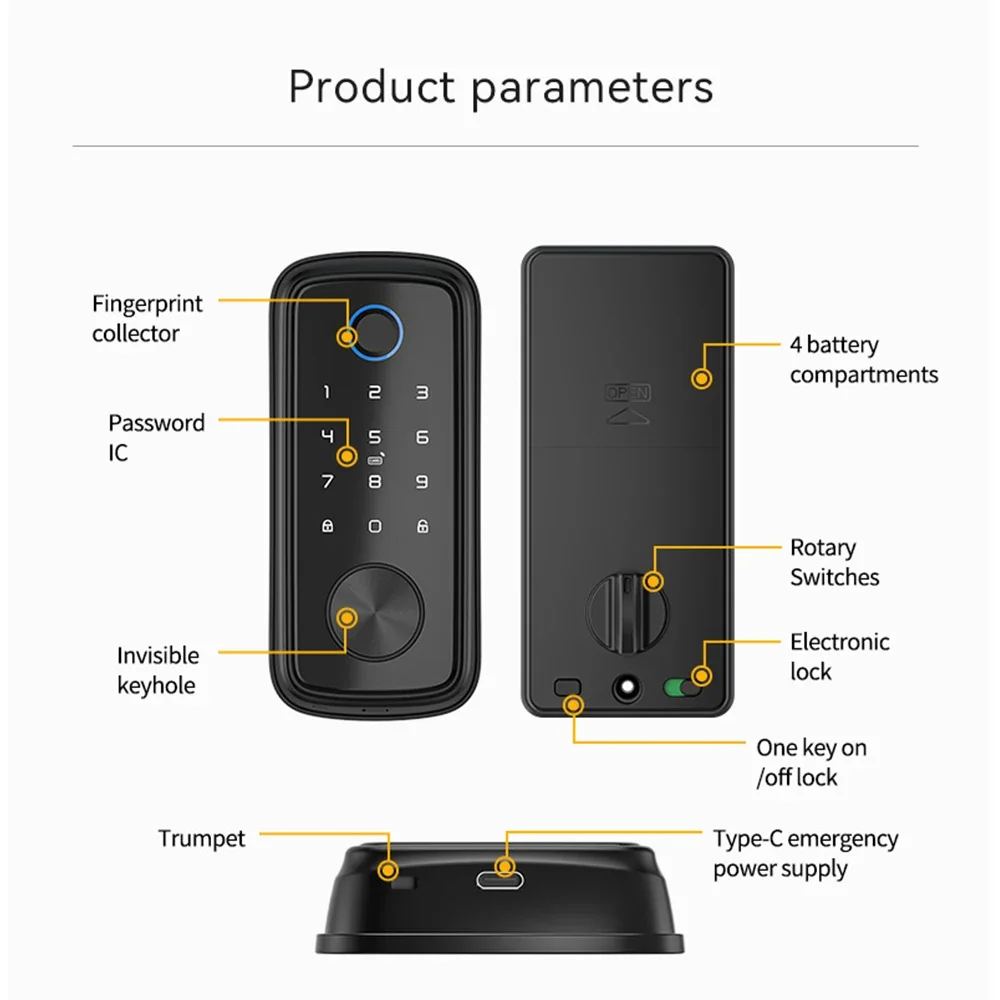 Product parameters

Fingerprint collector

Password IC

Invisible keyhole

1 2 3
4 5 6
7 8 9
0

OPEN

4 battery compartments

Rotary Switches

Electronic lock

One key on /off lock

Trumpet

Type-C emergency power supply