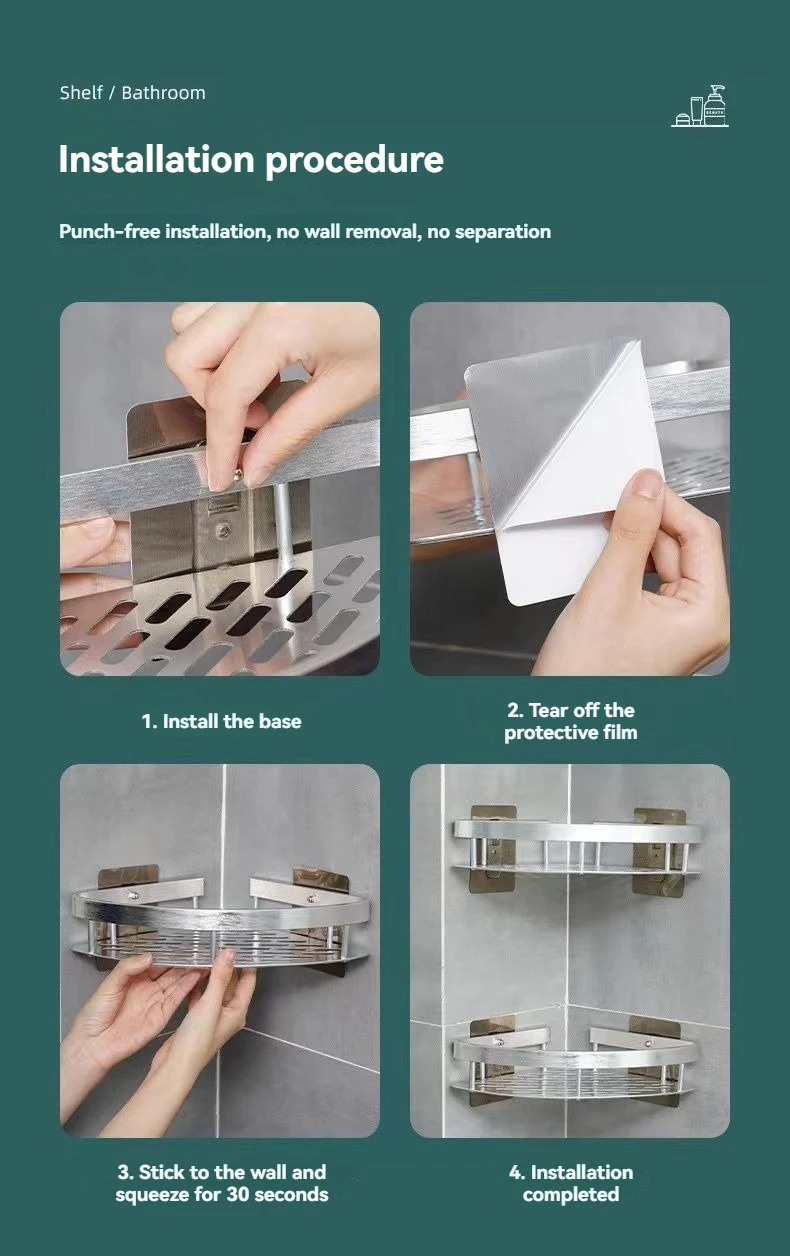 Shelf / Bathroom

BEAUTY

Installation procedure

Punch-free installation, no wall removal, no separation

1. Install the base

2. Tear off the protective film

3. Stick to the wall and squeeze for 30 seconds

4. Installation completed