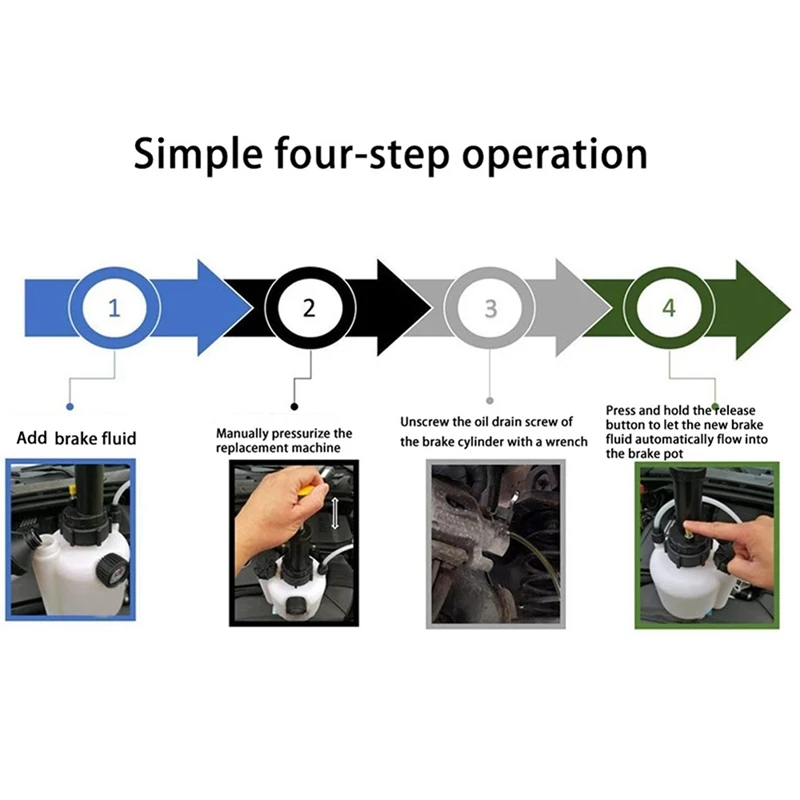 Simple four-step operation

1

2

3

4

Add brake fluid

Manually pressurize the replacement machine

Unscrew the oil drain screw of the brake cylinder with a wrench

Press and hold the release button to let the new brake fluid automatically flow into the brake pot