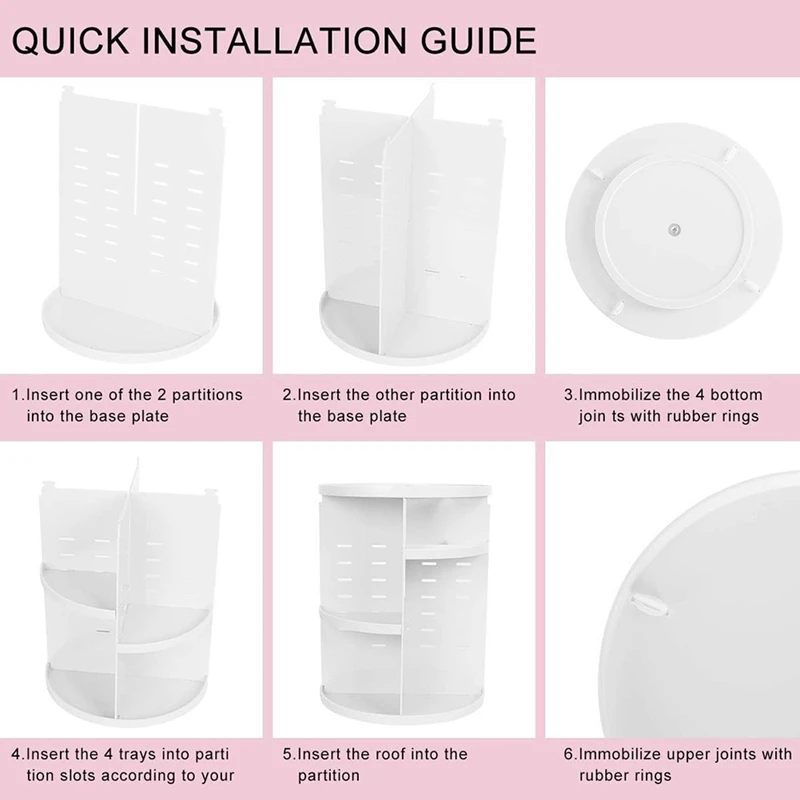 QUICK INSTALLATION GUIDE

1.Insert one of the 2 partitions into the base plate

2.Insert the other partition into the base plate

3.Immobilize the 4 bottom join ts with rubber rings

4.Insert the 4 trays into parti tion slots according to your

5.Insert the roof into the partition

6.Immobilize upper joints with rubber rings