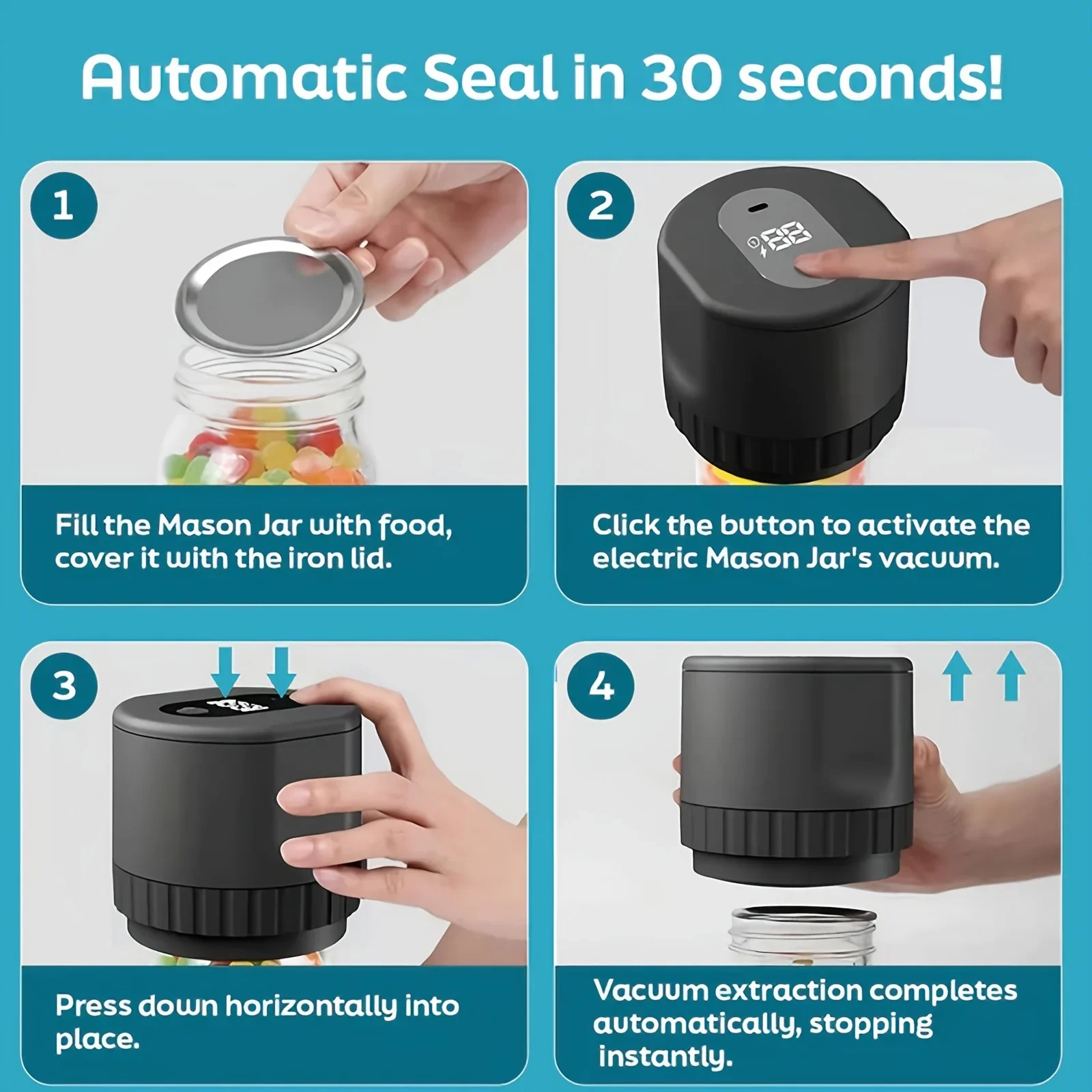 Automatic Seal in 30 seconds!

1

Fill the Mason Jar with food, cover it with the iron lid.

2

88

Click the button to activate the electric Mason Jar's vacuum.

3

Press down horizontally into place.

4

Vacuum extraction completes automatically, stopping instantly.