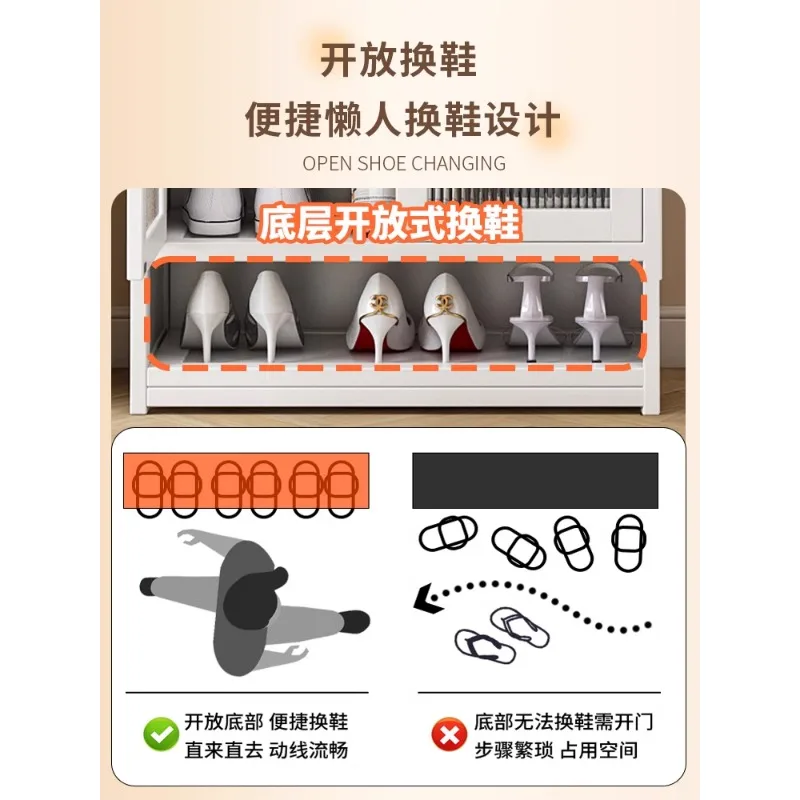 开放换鞋

便捷懒人换鞋设计

OPEN SHOE CHANGING

底层开放式换鞋

开放底部 便捷换鞋
直来直去 动线流畅

底部无法换鞋需开门
步骤繁琐 占用空间