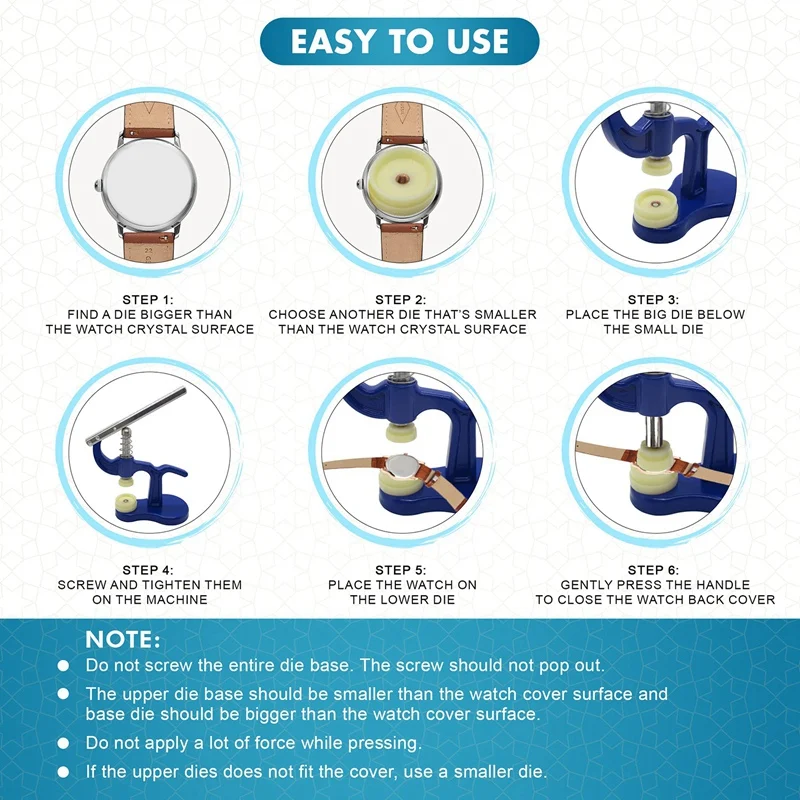 EASY TO USE

STEP 1:
FIND A DIE BIGGER THAN THE WATCH CRYSTAL SURFACE

STEP 2:
CHOOSE ANOTHER DIE THAT'S SMALLER THAN THE WATCH CRYSTAL SURFACE

STEP 3:
PLACE THE BIG DIE BELOW THE SMALL DIE

STEP 4:
SCREW AND TIGHTEN THEM ON THE MACHINE

STEP 5:
PLACE THE WATCH ON THE LOWER DIE

STEP 6:
GENTLY PRESS THE HANDLE TO CLOSE THE WATCH BACK COVER

NOTE:
● Do not screw the entire die base. The screw should not pop out.
● The upper die base should be smaller than the watch cover surface and base die should be bigger than the watch cover surface.
● Do not apply a lot of force while pressing.
● If the upper dies does not fit the cover, use a smaller die.