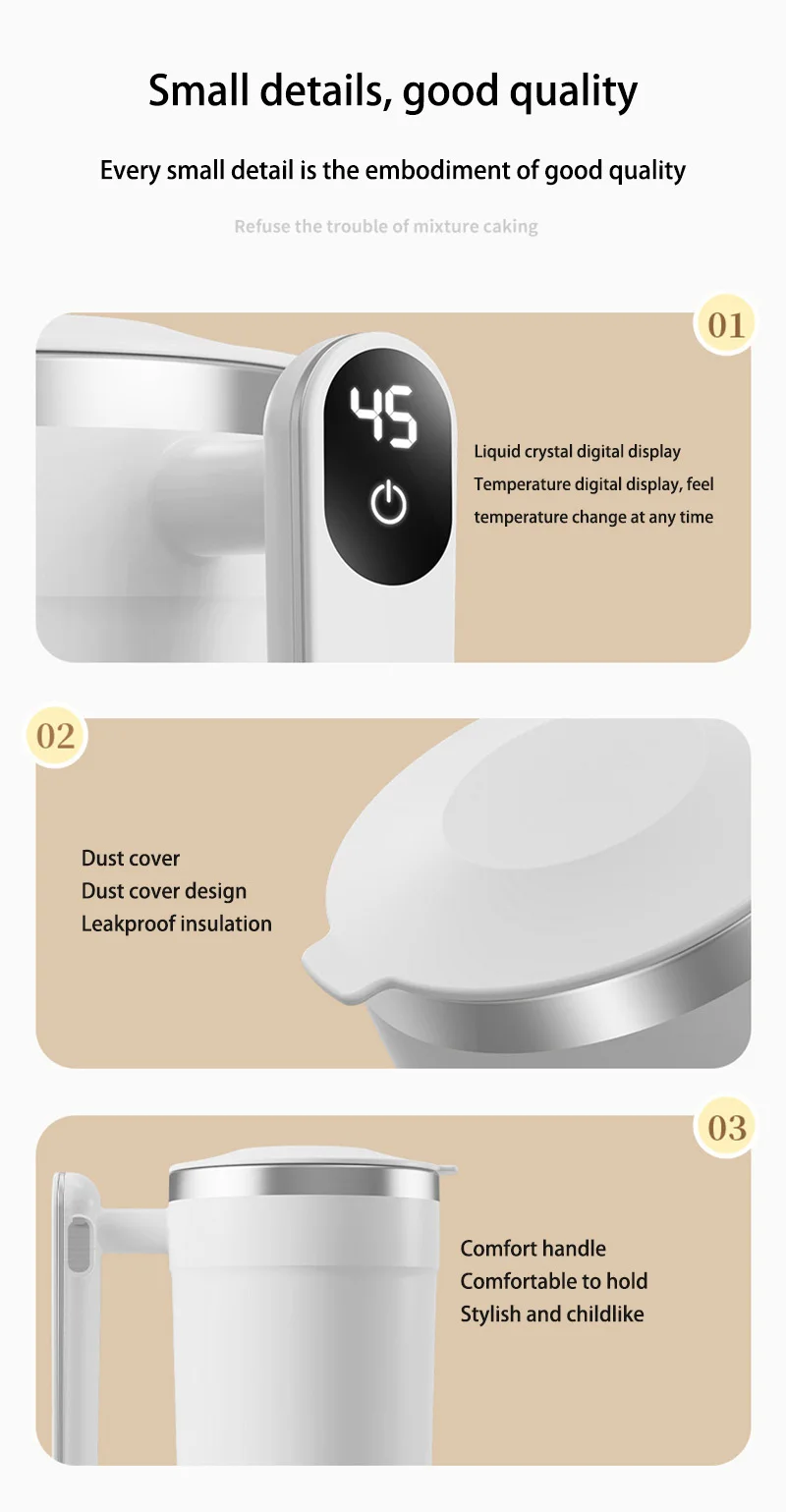 Small details, good quality

Every small detail is the embodiment of good quality

Refuse the trouble of mixture caking

01

45

Liquid crystal digital display
Temperature digital display, feel temperature change at any time

02

Dust cover
Dust cover design
Leakproof insulation

03

Comfort handle
Comfortable to hold
Stylish and childlike