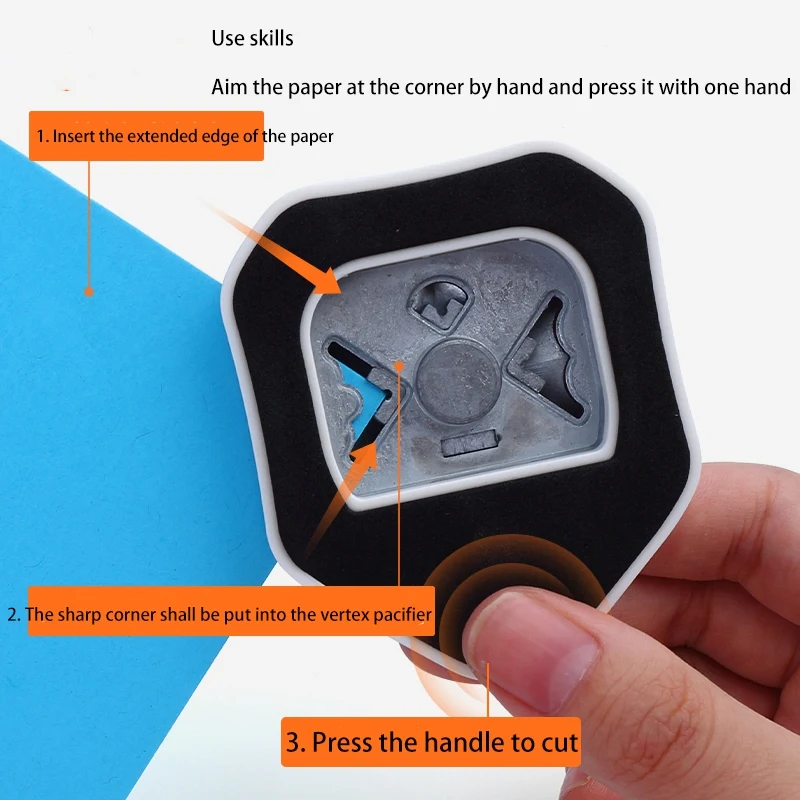 Use skills

Aim the paper at the corner by hand and press it with one hand

1. Insert the extended edge of the paper

2. The sharp corner shall be put into the vertex pacifier

3. Press the handle to cut