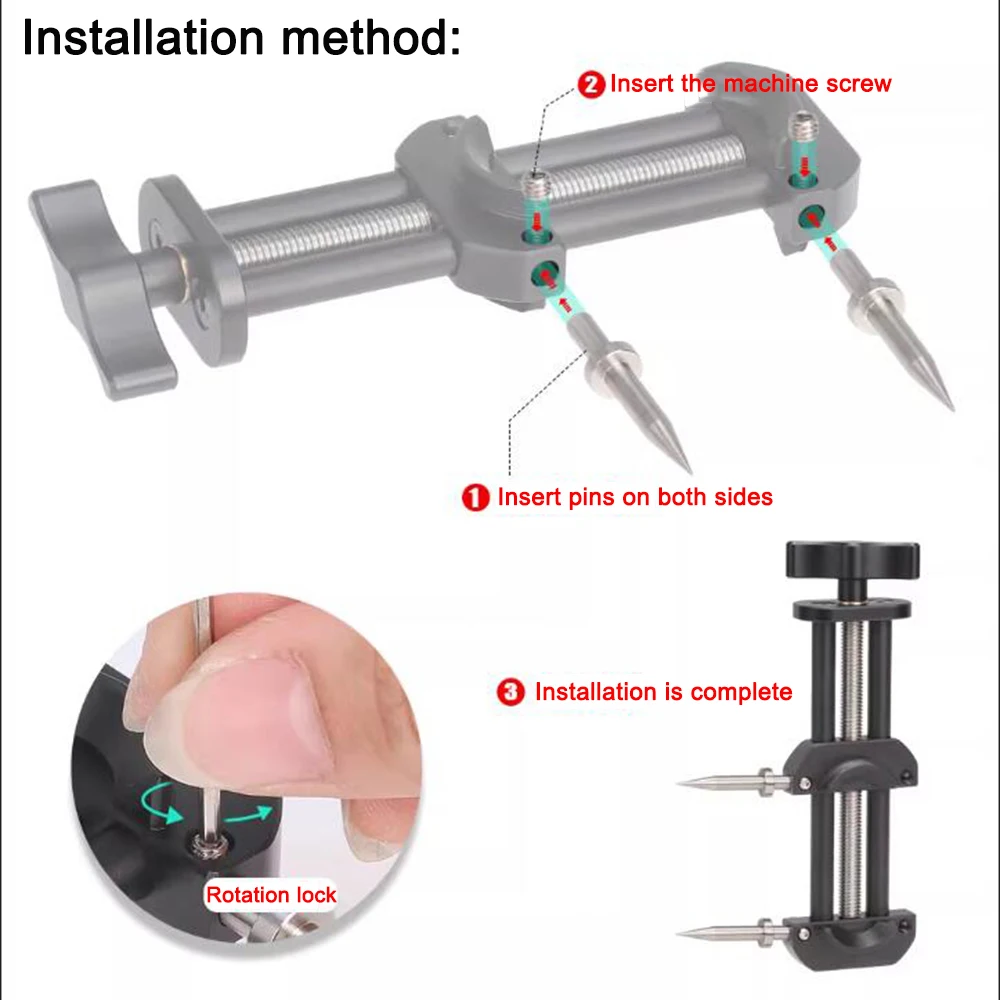 Installation method:

2 Insert the machine screw

1 Insert pins on both sides

3 Installation is complete

Rotation lock