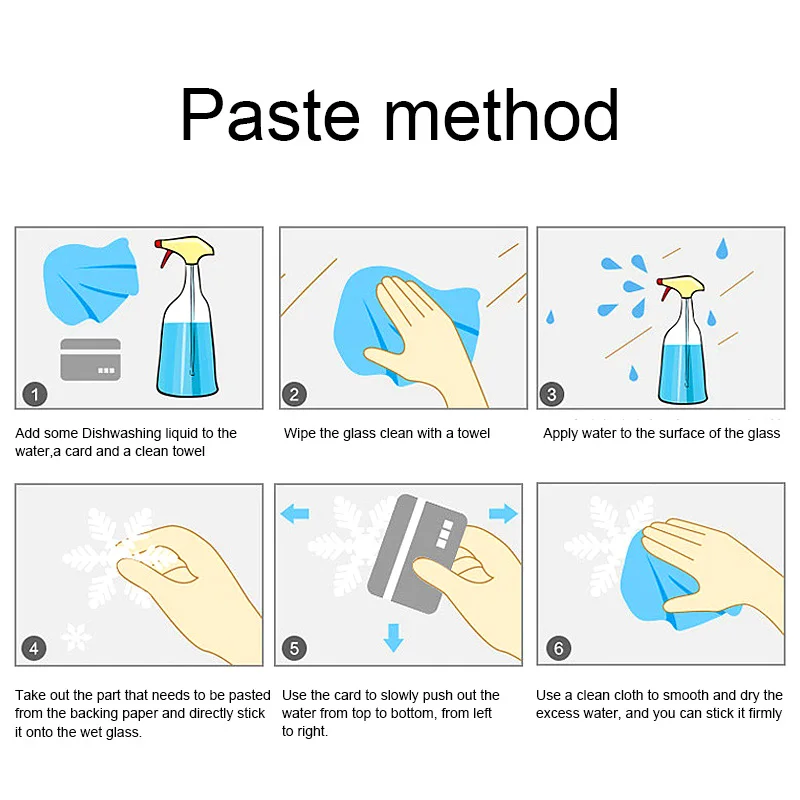 Paste method

1

Add some Dishwashing liquid to the water,a card and a clean towel

2

Wipe the glass clean with a towel

3

Apply water to the surface of the glass

4

Take out the part that needs to be pasted from the backing paper and directly stick it onto the wet glass.

5

Use the card to slowly push out the water from top to bottom, from left to right.

6

Use a clean cloth to smooth and dry the excess water, and you can stick it firmly