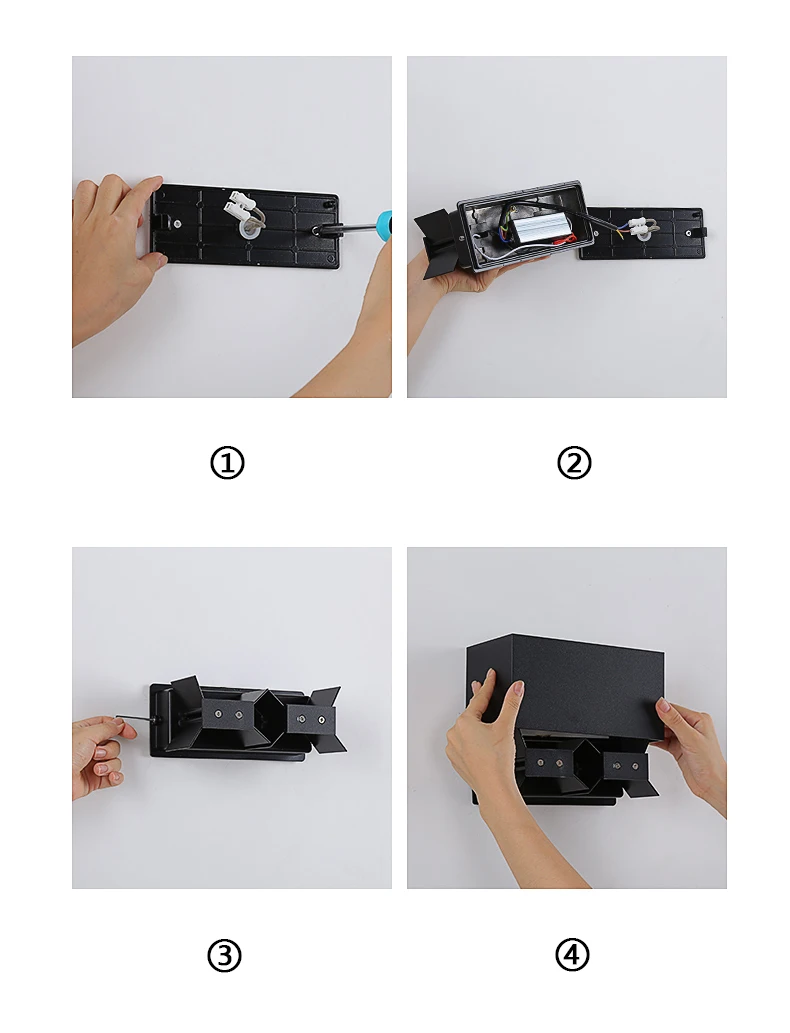 ①

②

③

④