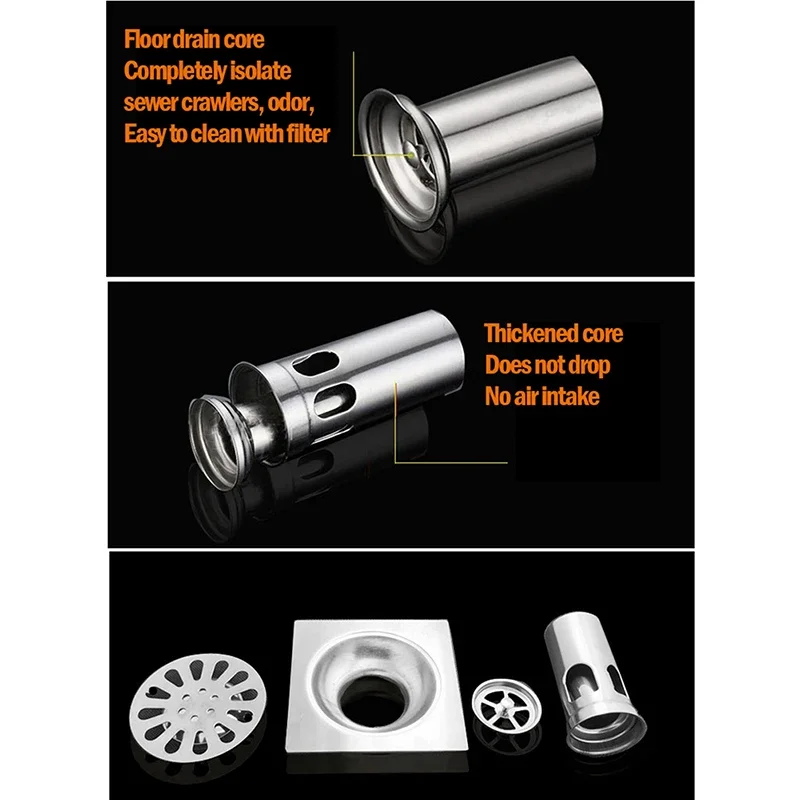 Floor drain core
Completely isolate
sewer crawlers, odor,
Easy to clean with filter

Thickened core
Does not drop
No air intake