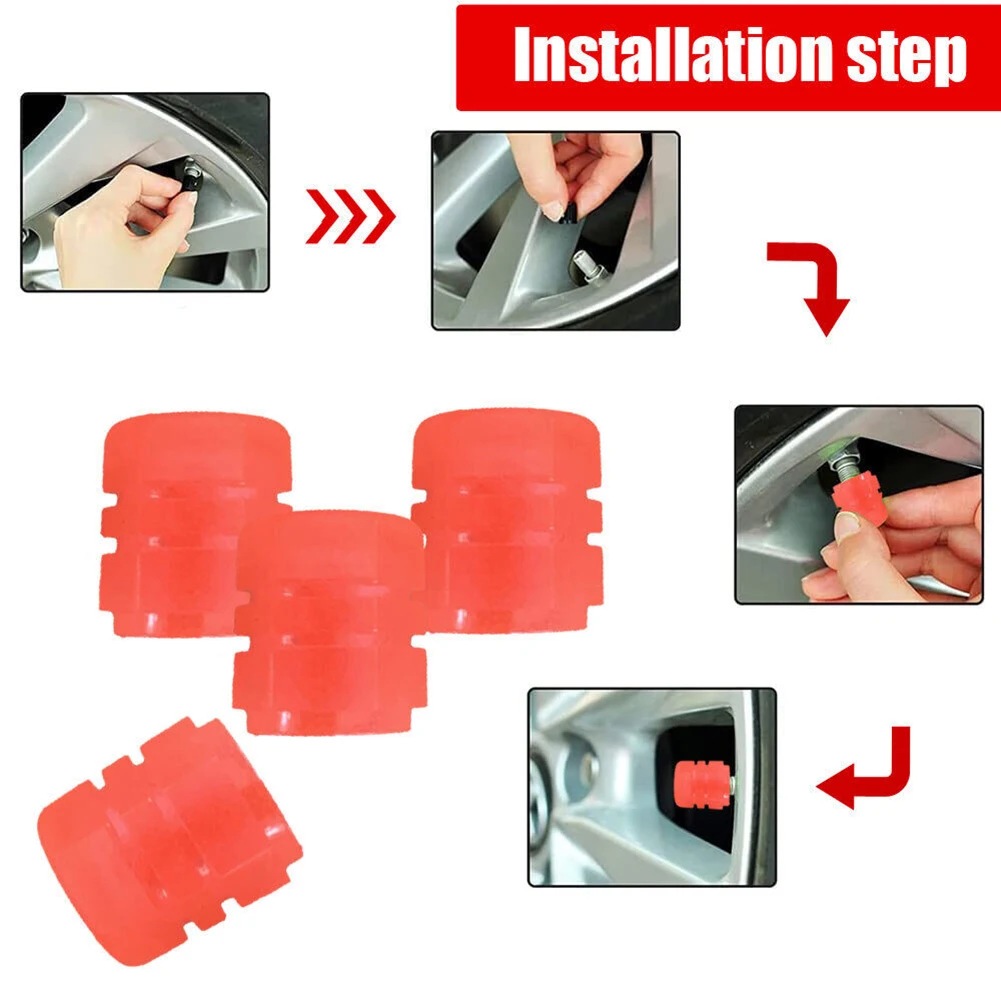 Installation step