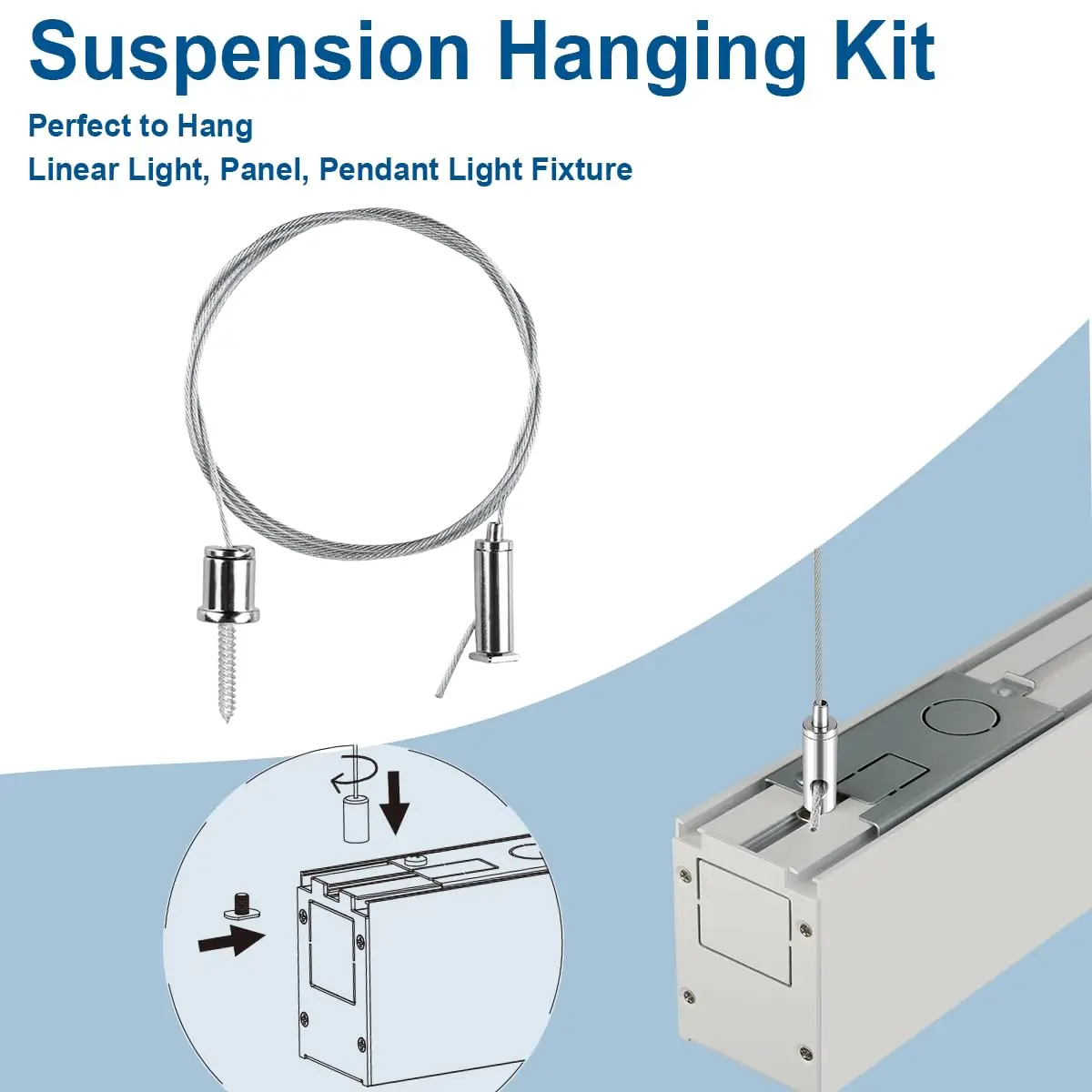 Suspension Hanging Kit

Perfect to Hang
Linear Light, Panel, Pendant Light Fixture