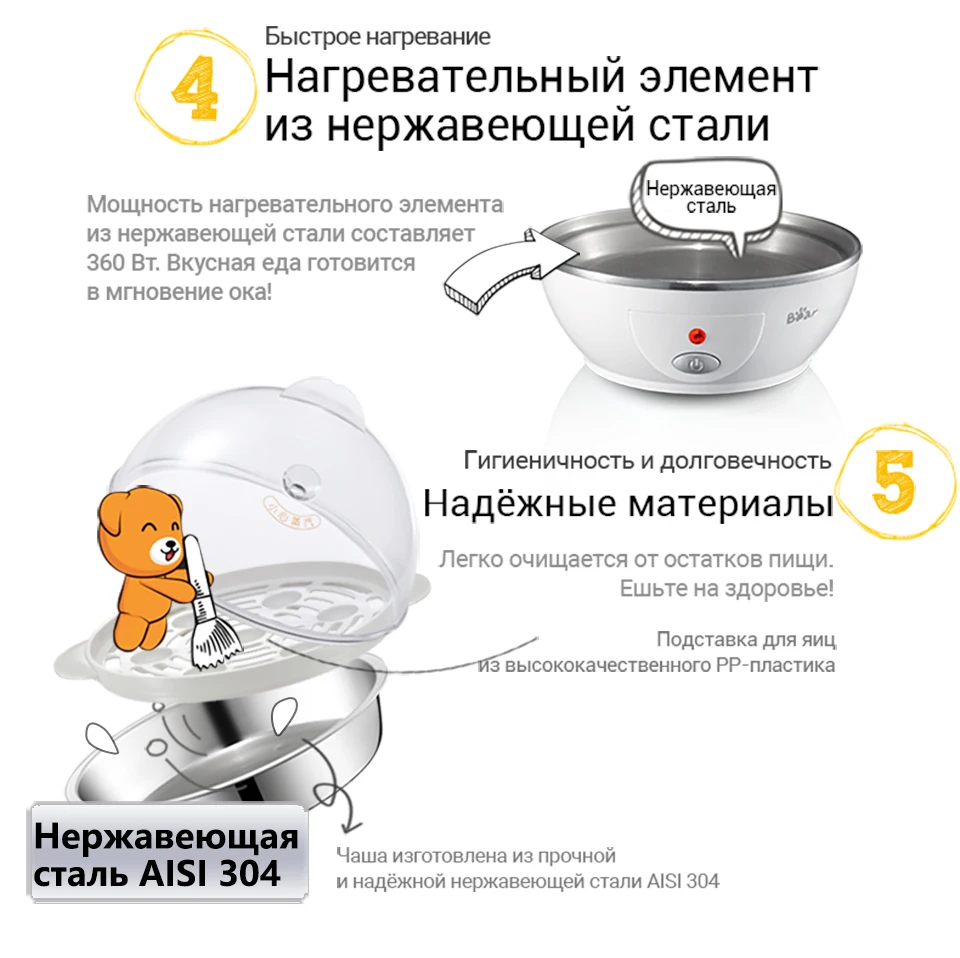 4

Быстрое нагревание

Нагревательный элемент из нержавеющей стали

Мощность нагревательного элемента из нержавеющей стали составляет 360 Вт. Вкусная еда готовится в мгновение ока!

Нержавеющая сталь

Bear

5

Гигиеничность и долговечность

Надёжные материалы

Легко очищается от остатков пищи. Ешьте на здоровье!

Подставка для яиц из высококачественного PP-пластика

Нержавеющая сталь AISI 304

Чаша изготовлена из прочной и надёжной нержавеющей стали AISI 304