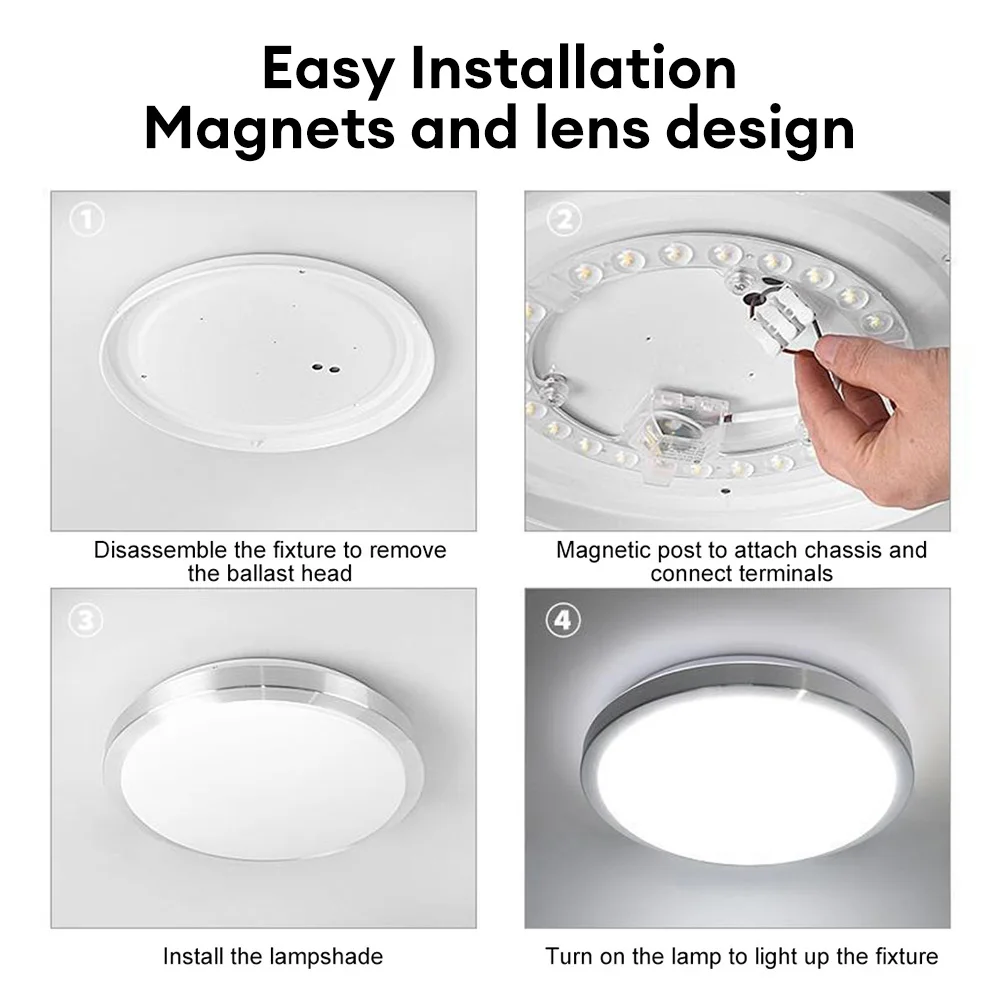 Easy Installation
Magnets and lens design

①

Disassemble the fixture to remove the ballast head

②

Magnetic post to attach chassis and connect terminals

③

Install the lampshade

④

Turn on the lamp to light up the fixture