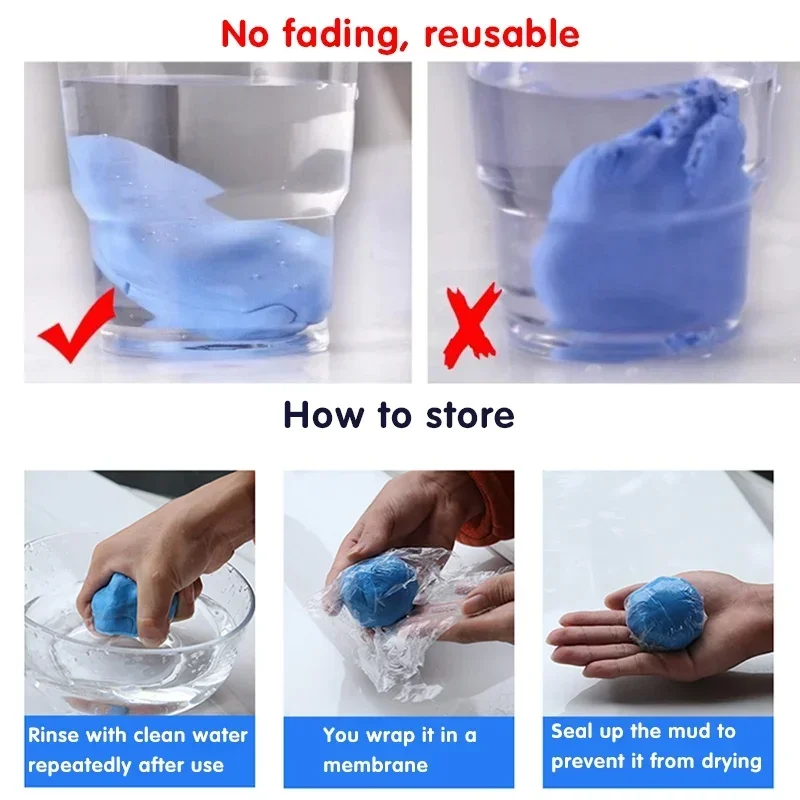 No fading, reusable

How to store

Rinse with clean water repeatedly after use

You wrap it in a membrane

Seal up the mud to prevent it from drying