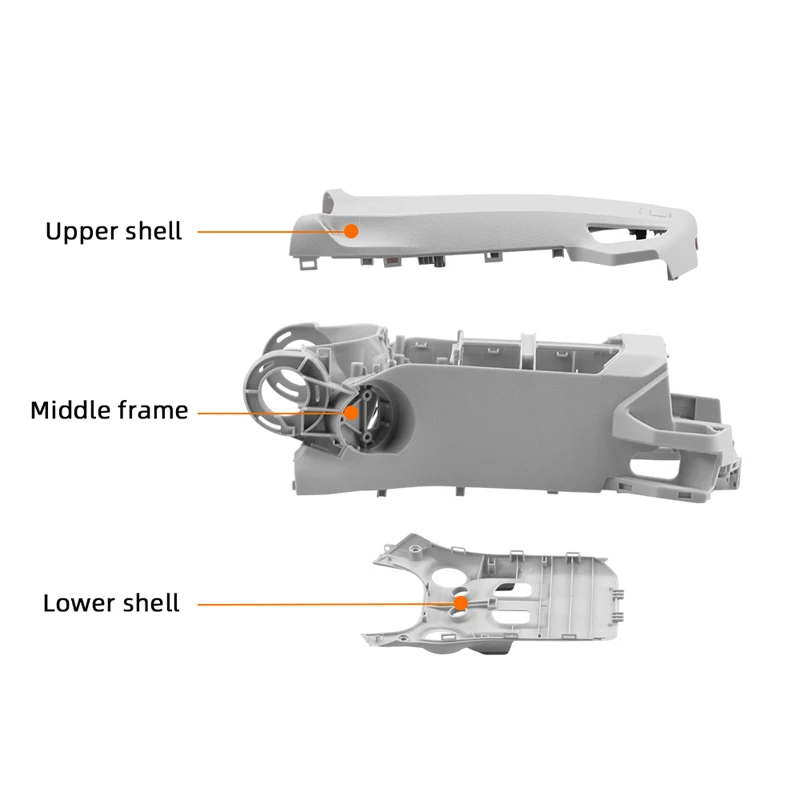 Upper shell

Middle frame

Lower shell