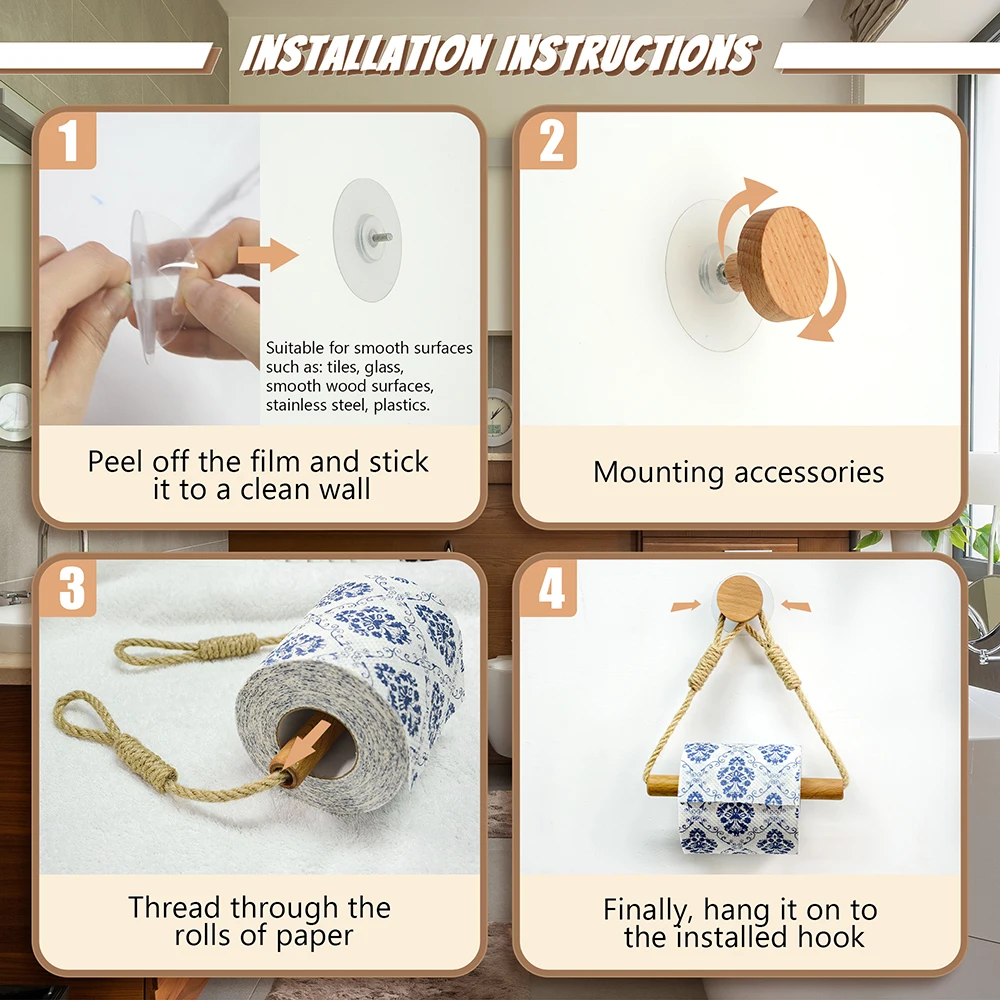 INSTALLATION INSTRUCTIONS

1

Suitable for smooth surfaces such as: tiles, glass, smooth wood surfaces, stainless steel, plastics.

Peel off the film and stick it to a clean wall

2

Mounting accessories

3

Thread through the rolls of paper

4

Finally, hang it on to the installed hook