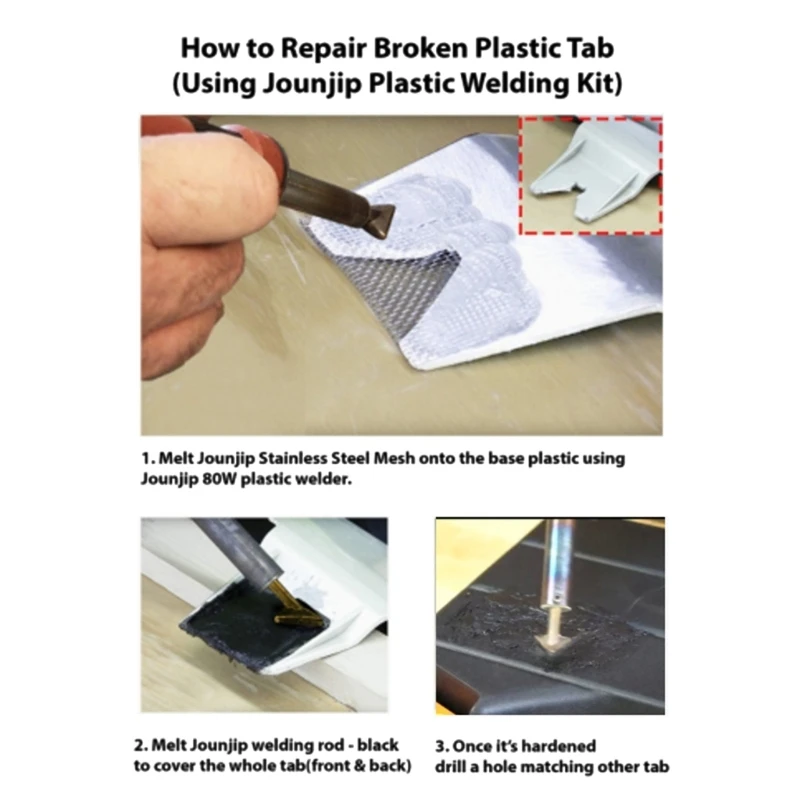 How to Repair Broken Plastic Tab
(Using Jounjip Plastic Welding Kit)

1. Melt Jounjip Stainless Steel Mesh onto the base plastic using Jounjip 80W plastic welder.

2. Melt Jounjip welding rod - black to cover the whole tab(front & back)

3. Once it's hardened drill a hole matching other tab