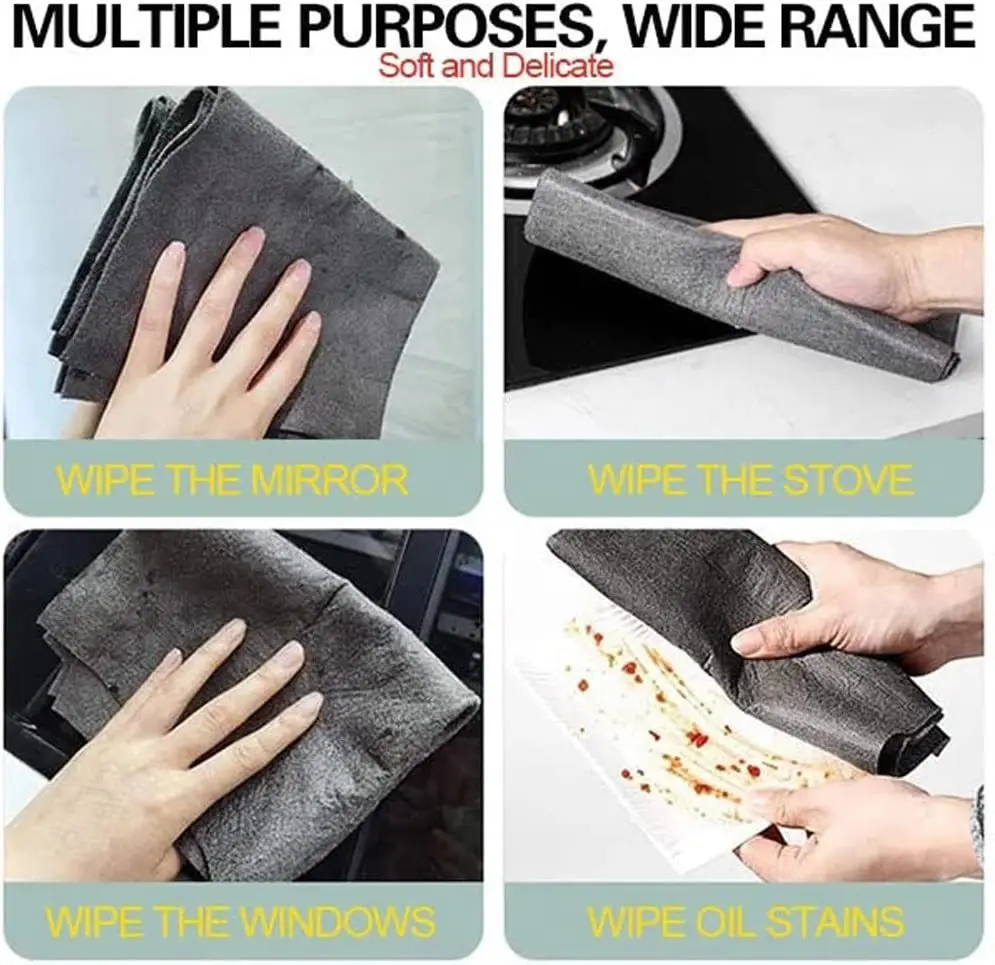 MULTIPLE PURPOSES, WIDE RANGE
Soft and Delicate

WIPE THE MIRROR

WIPE THE STOVE

WIPE THE WINDOWS

WIPE OIL STAINS