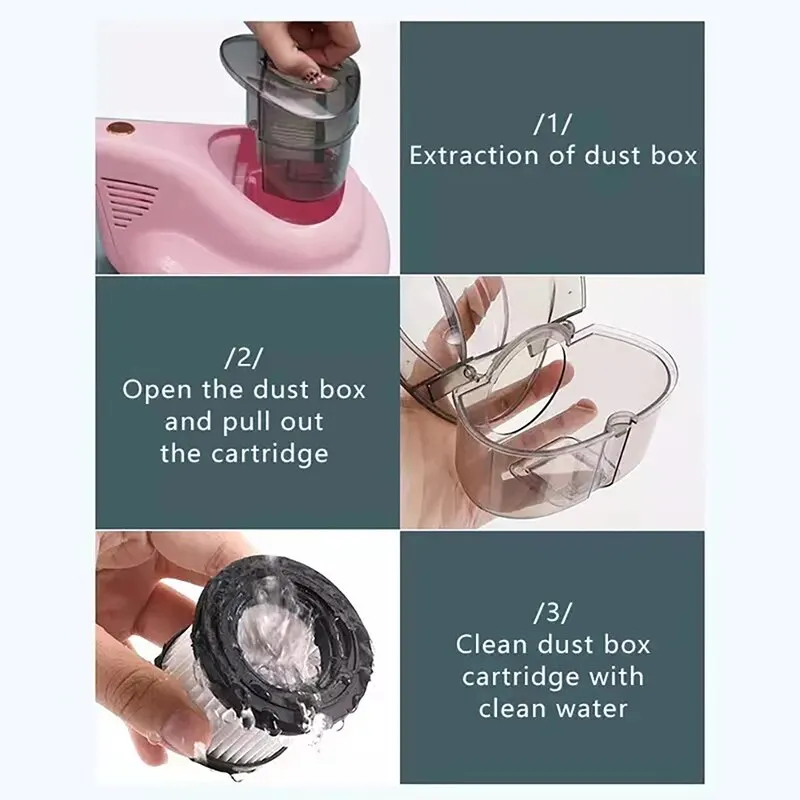 /1/
Extraction of dust box

/2/
Open the dust box and pull out the cartridge

/3/
Clean dust box cartridge with clean water