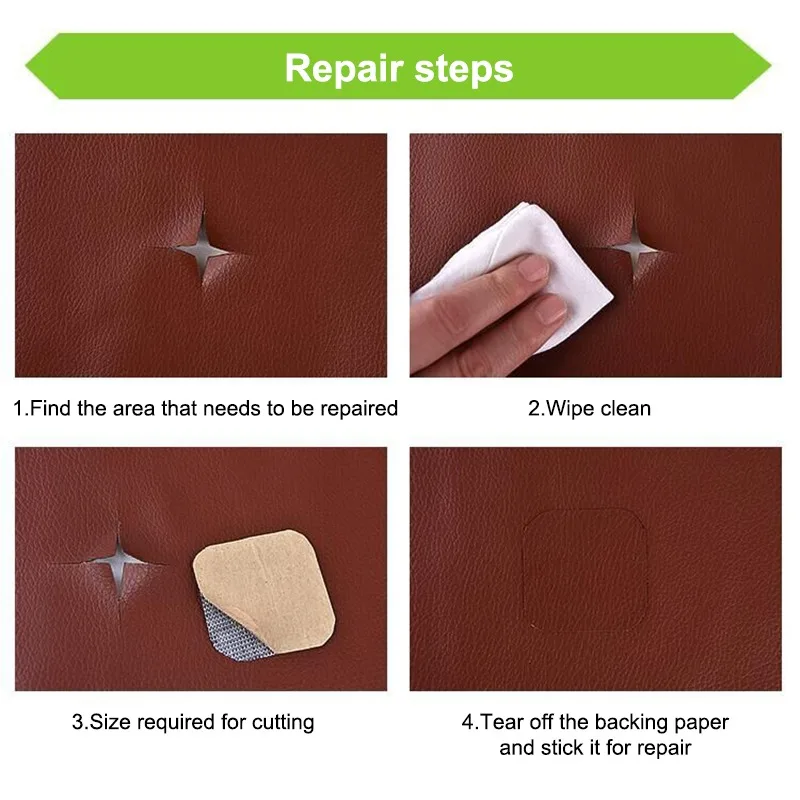 Repair steps

1.Find the area that needs to be repaired

2.Wipe clean

3.Size required for cutting

4.Tear off the backing paper and stick it for repair